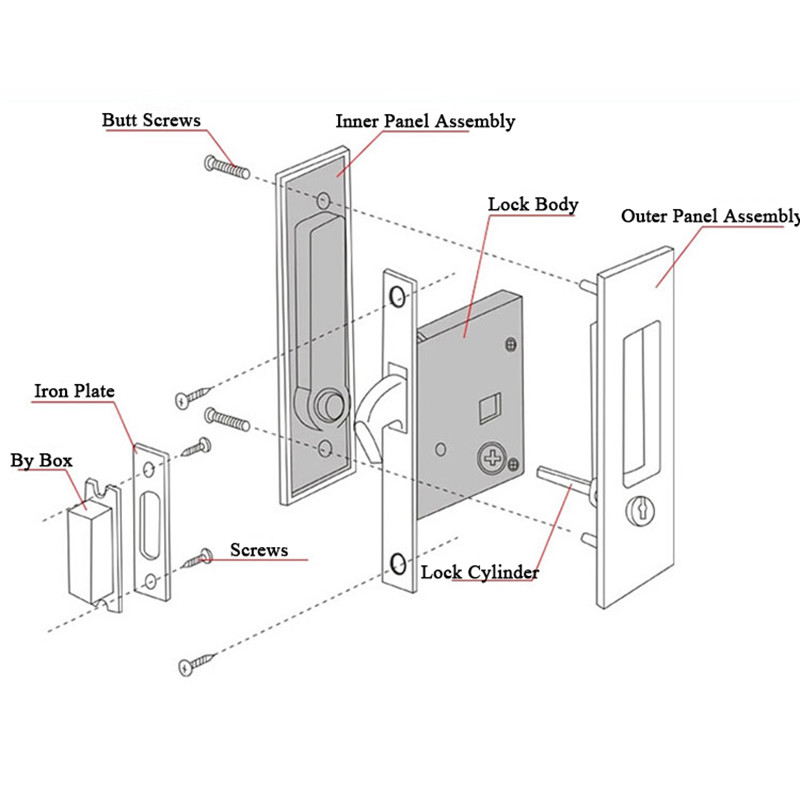 Butt Screws

Inner Panel Assembly

Lock Body

Outer Panel Assembly

Iron Plate

By Box

Screws

Lock Cylinder