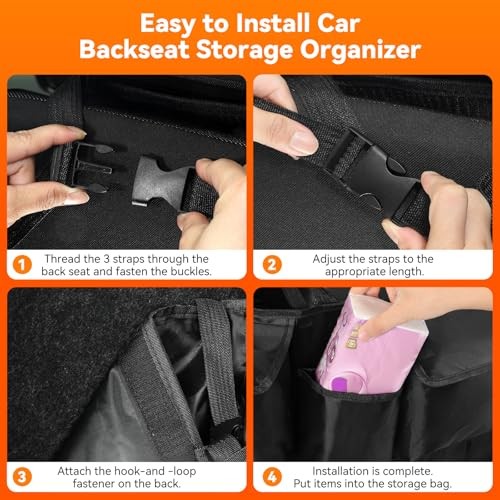 Easy to Install Car Backseat Storage Organizer

1 Thread the 3 straps through the back seat and fasten the buckles.

2 Adjust the straps to the appropriate length.

3 Attach the hook-and -loop fastener on the back.

4 Installation is complete. Put items into the storage bag.