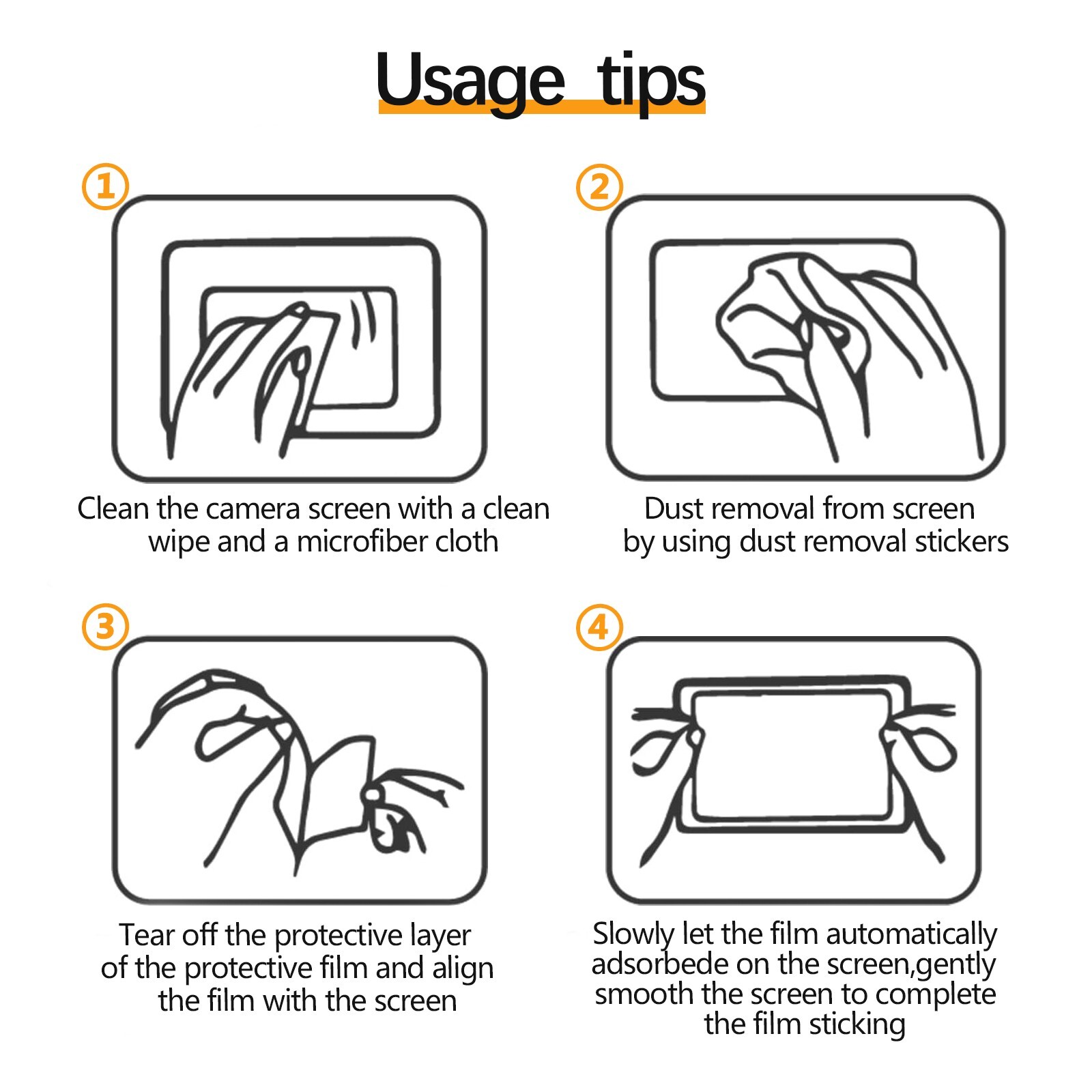 Usage tips

①

Clean the camera screen with a clean wipe and a microfiber cloth

②

Dust removal from screen by using dust removal stickers

③

Tear off the protective layer of the protective film and align the film with the screen

④

Slowly let the film automatically adsorbede on the screen,gently smooth the screen to complete the film sticking