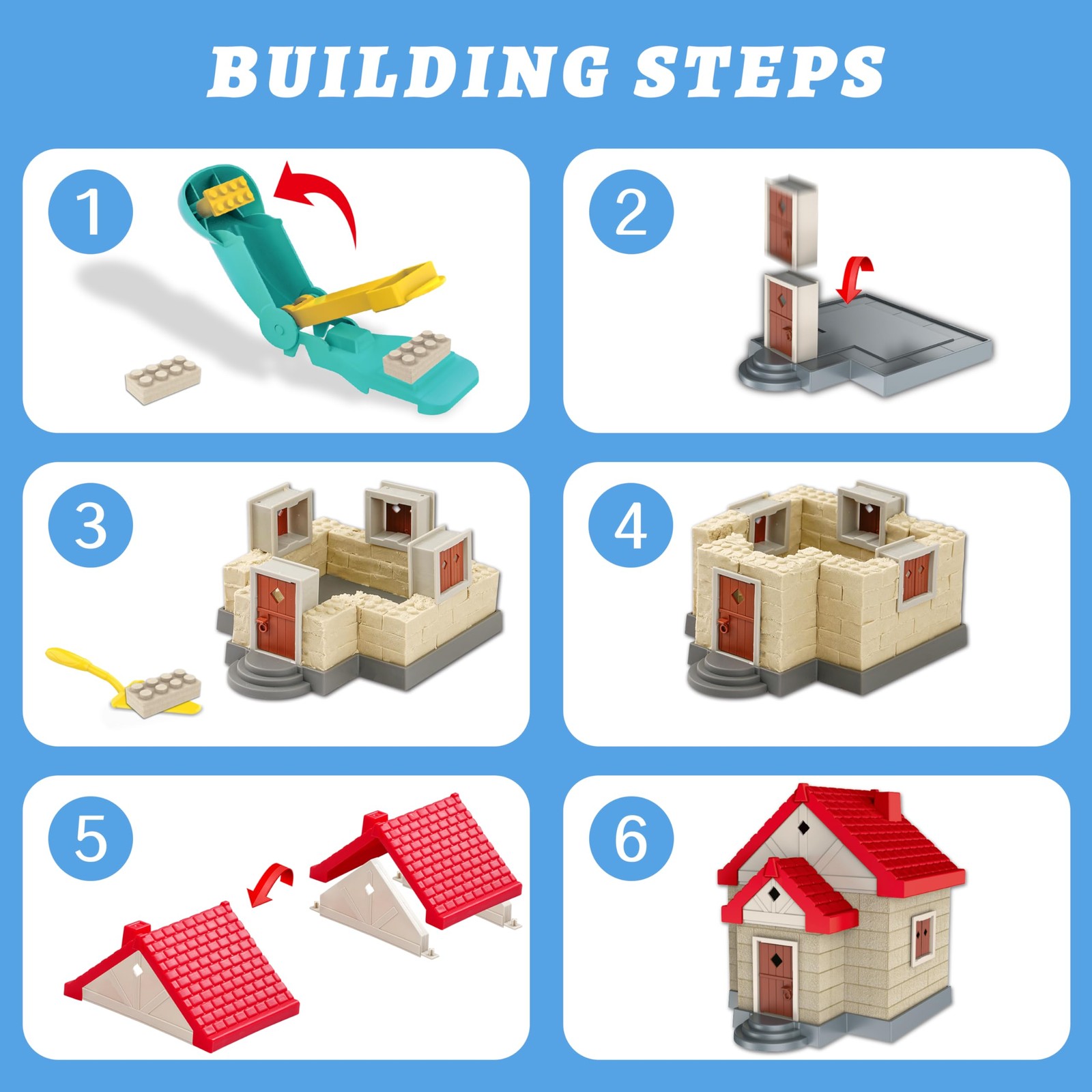 BUILDING STEPS

1

2

3

4

5

6