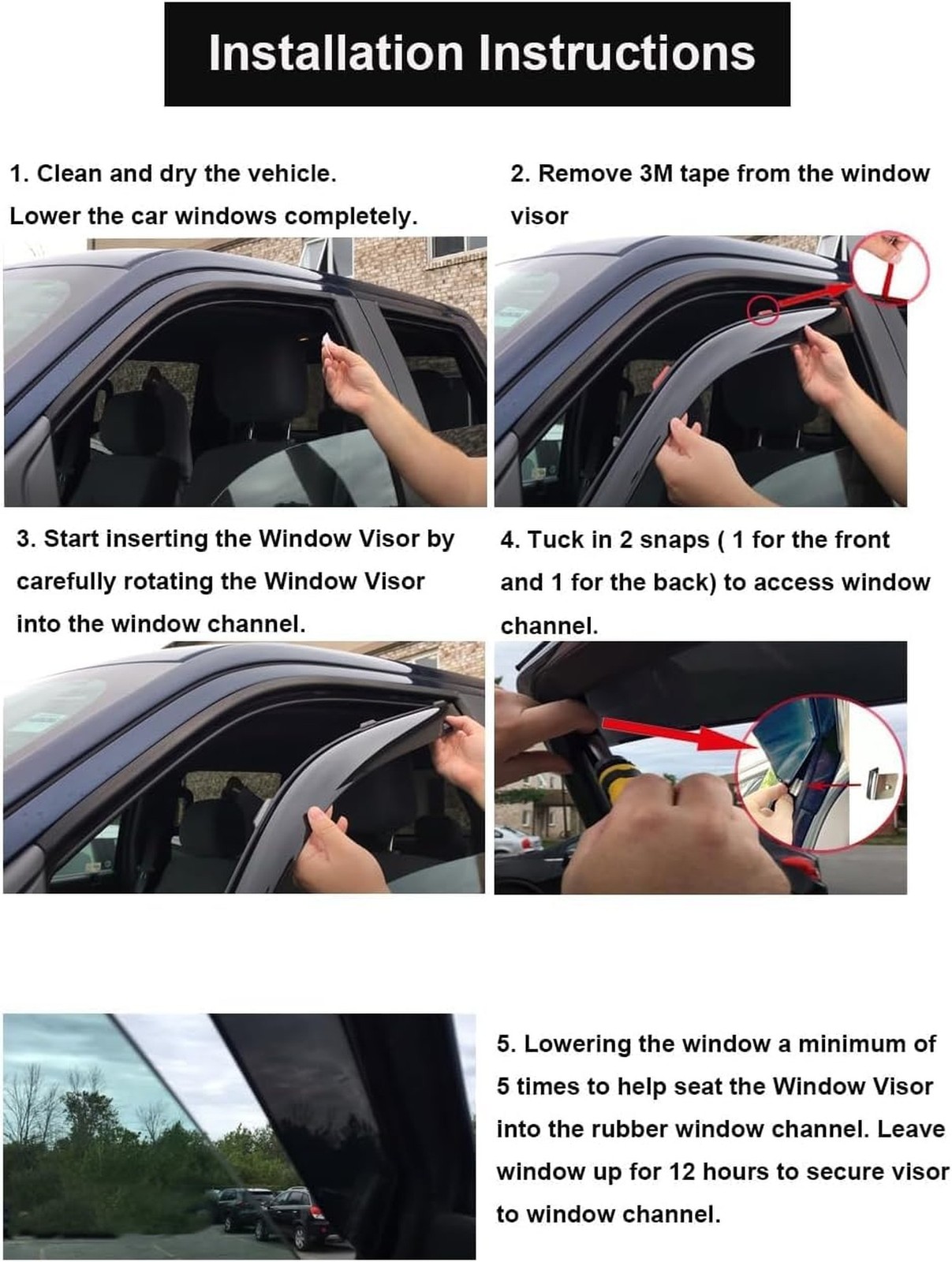 Installation Instructions

1. Clean and dry the vehicle.
Lower the car windows completely.

2. Remove 3M tape from the window visor

3. Start inserting the Window Visor by carefully rotating the Window Visor into the window channel.

4. Tuck in 2 snaps ( 1 for the front and 1 for the back) to access window channel.

5. Lowering the window a minimum of 5 times to help seat the Window Visor into the rubber window channel. Leave window up for 12 hours to secure visor to window channel.