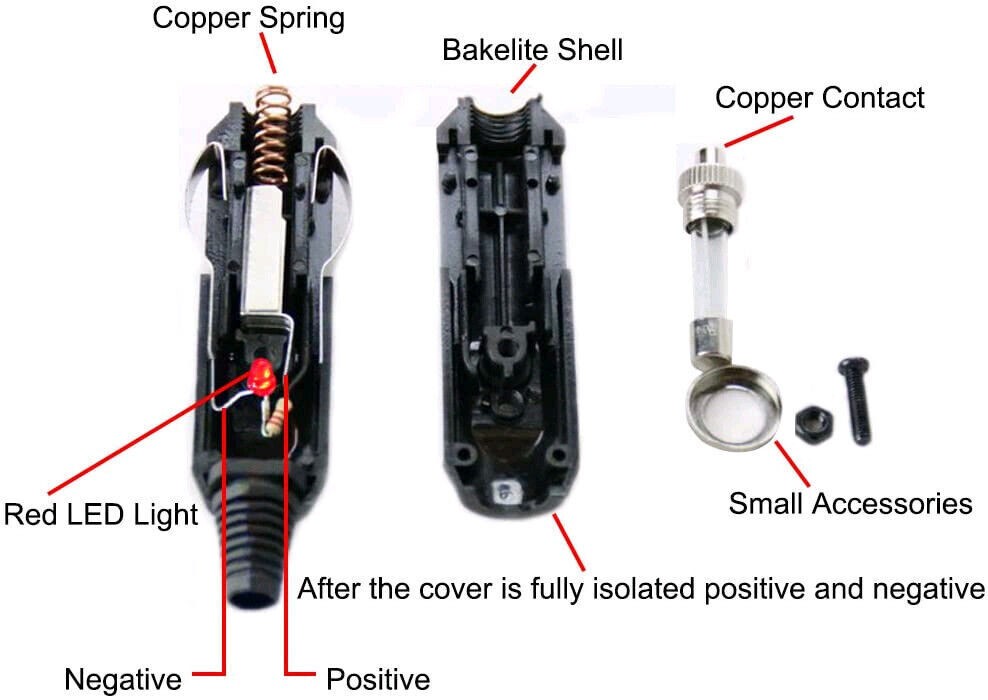 Copper Spring

Bakelite Shell

Copper Contact

Red LED Light

Small Accessories

After the cover is fully isolated positive and negative

Negative

Positive