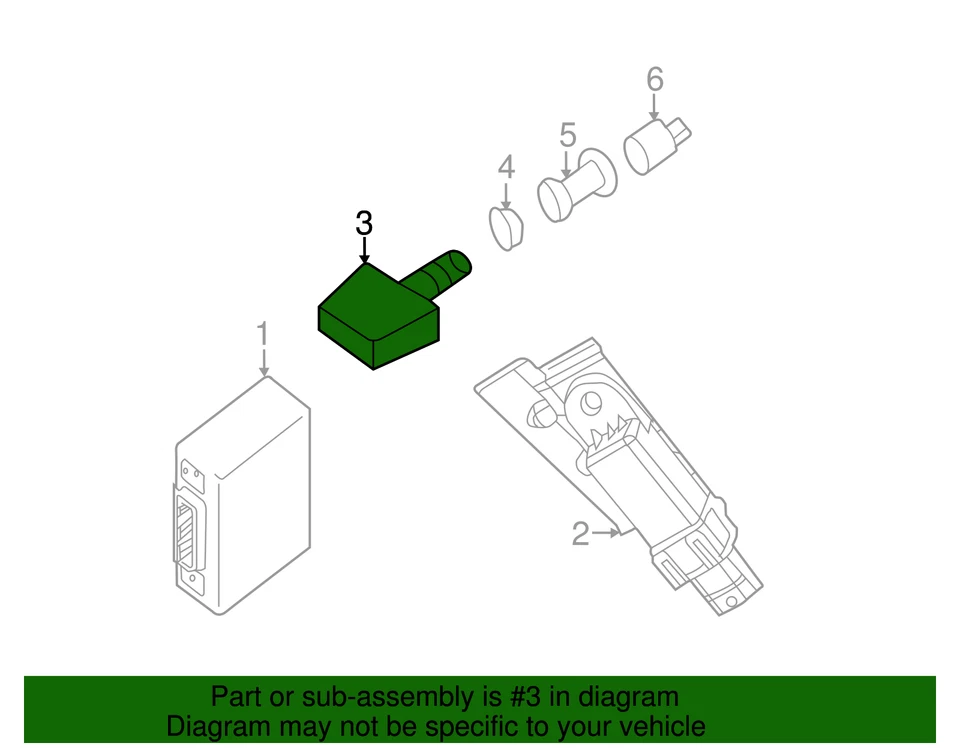 6
5
4
3
1
2

Part or sub-assembly is #3 in diagram
Diagram may not be specific to your vehicle