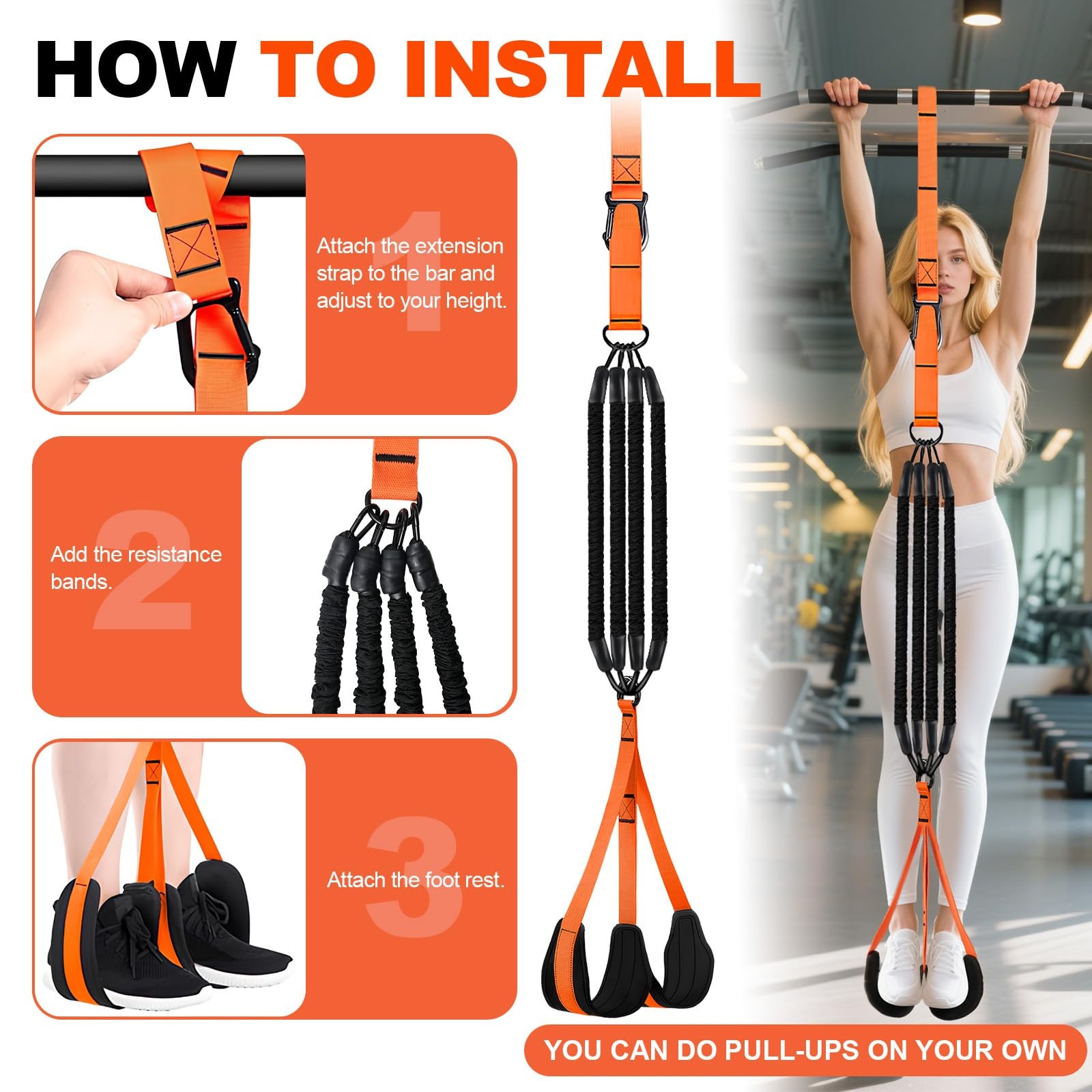 HOW TO INSTALL

1
Attach the extension strap to the bar and adjust to your height.

2
Add the resistance bands.

3
Attach the foot rest.

YOU CAN DO PULL-UPS ON YOUR OWN