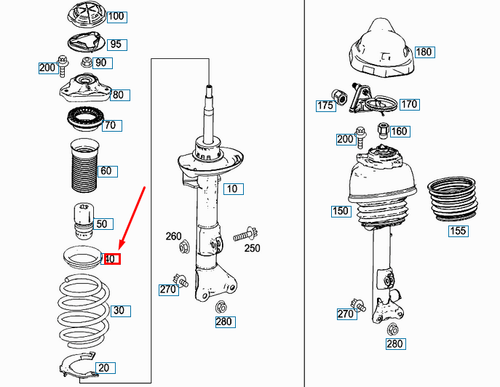 100
95
200
90
80
70
60
50
40
30
20
10
260
250
270
280
180
175
170
200
160
150
155
270
280