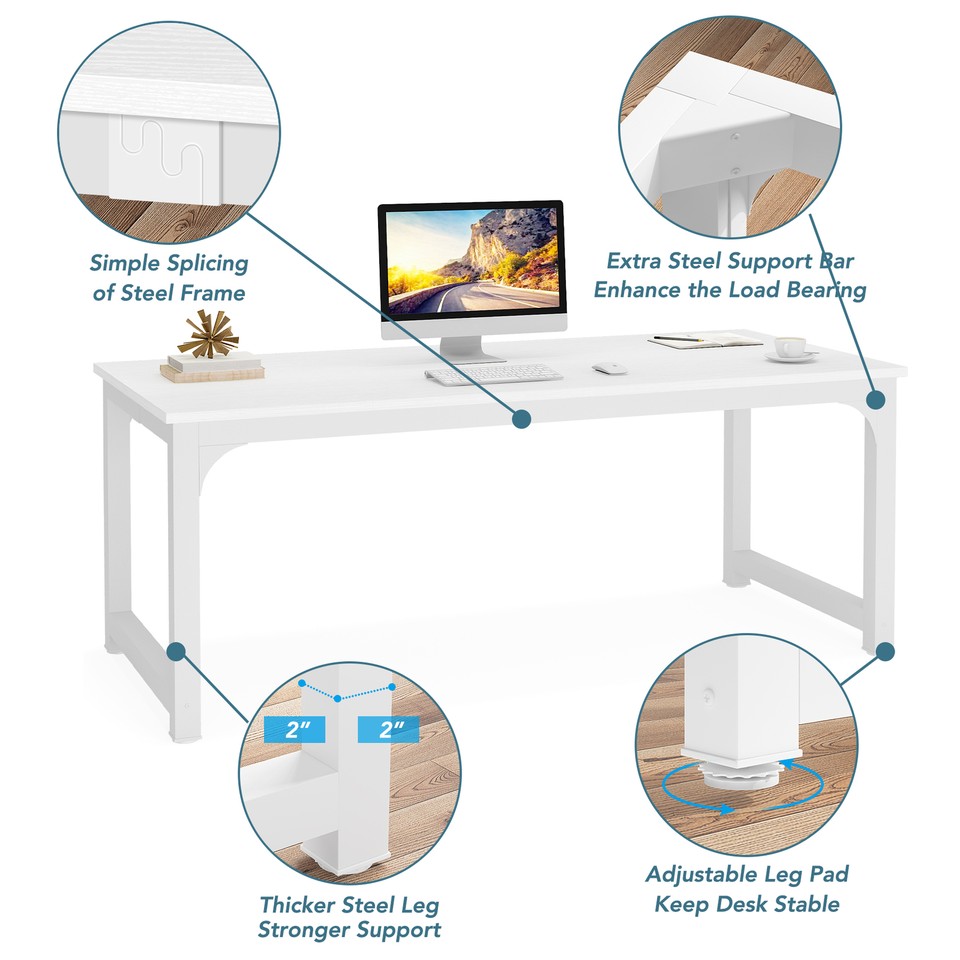 Simple Splicing of Steel Frame

Extra Steel Support Bar Enhance the Load Bearing

2″

2″

Thicker Steel Leg Stronger Support

Adjustable Leg Pad Keep Desk Stable