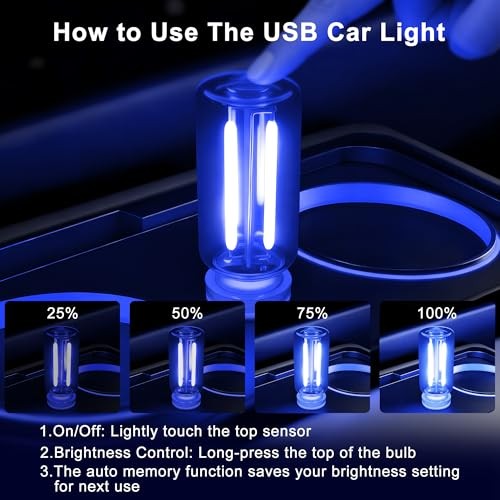 How to Use The USB Car Light

25%

50%

75%

100%

1.On/Off: Lightly touch the top sensor

2.Brightness Control: Long-press the top of the bulb

3.The auto memory function saves your brightness setting for next use