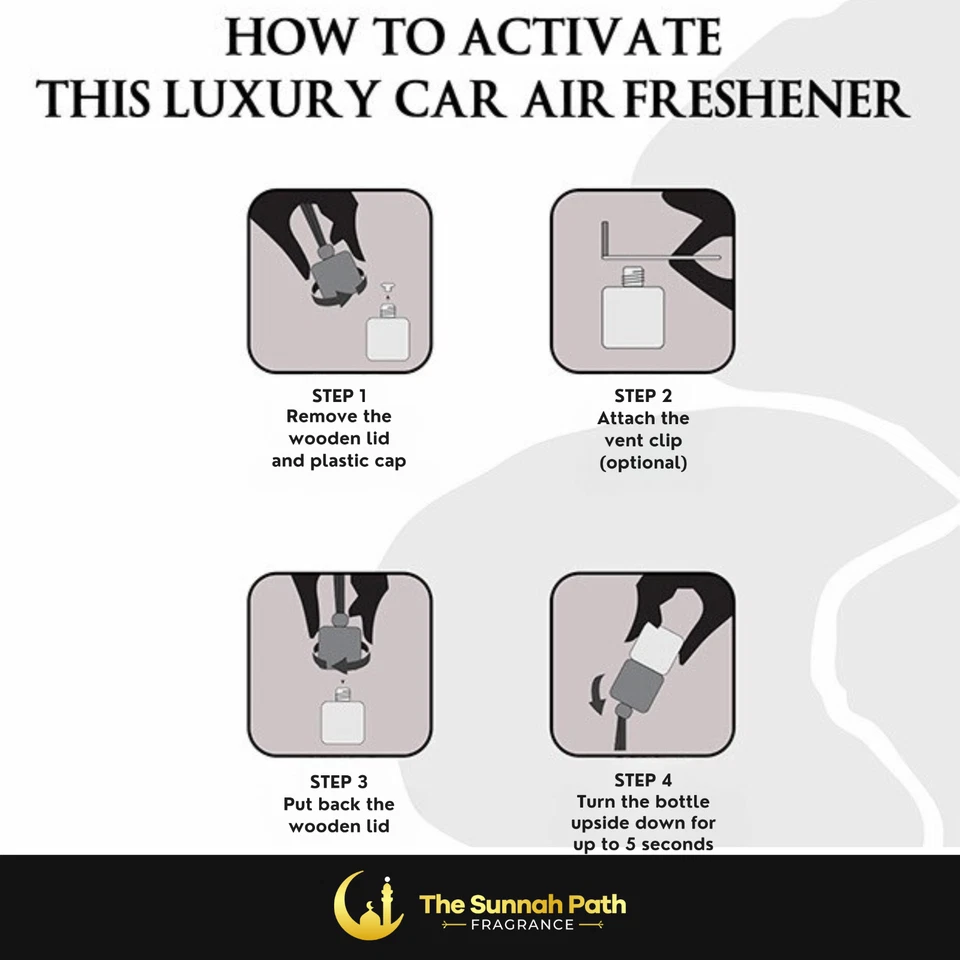 HOW TO ACTIVATE
THIS LUXURY CAR AIR FRESHENER

STEP 1
Remove the wooden lid and plastic cap

STEP 2
Attach the vent clip (optional)

STEP 3
Put back the wooden lid

STEP 4
Turn the bottle upside down for up to 5 seconds

The Sunnah Path
FRAGRANCE