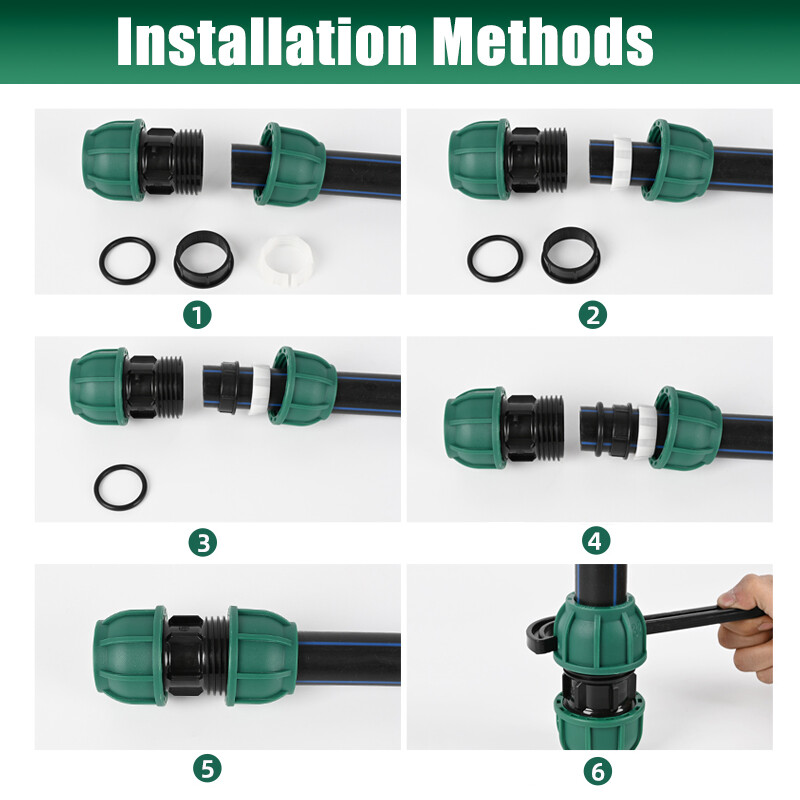 Installation Methods

1

2

3

4

5

6