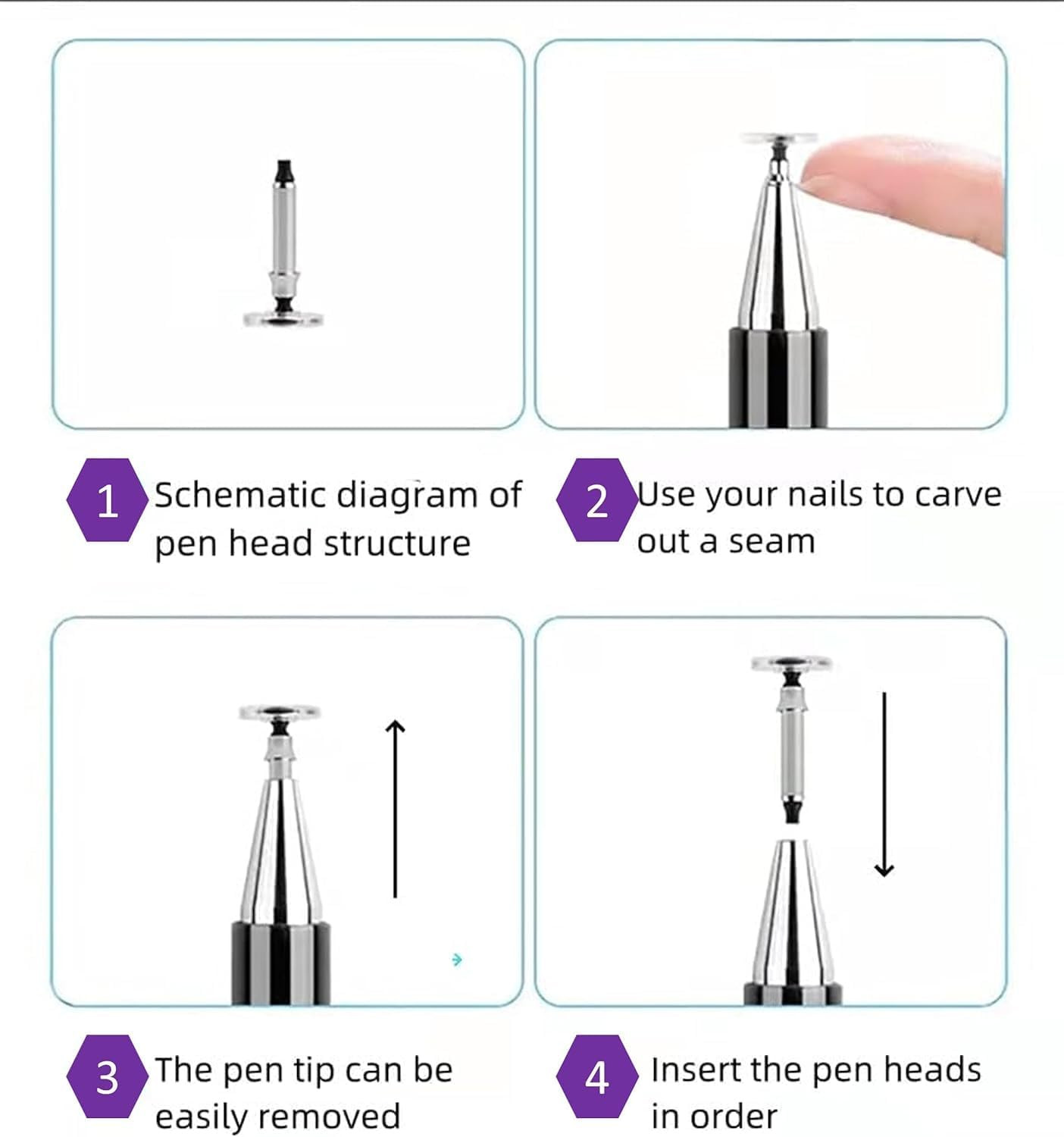 1 Schematic diagram of pen head structure

2 Use your nails to carve out a seam

3 The pen tip can be easily removed

4 Insert the pen heads in order