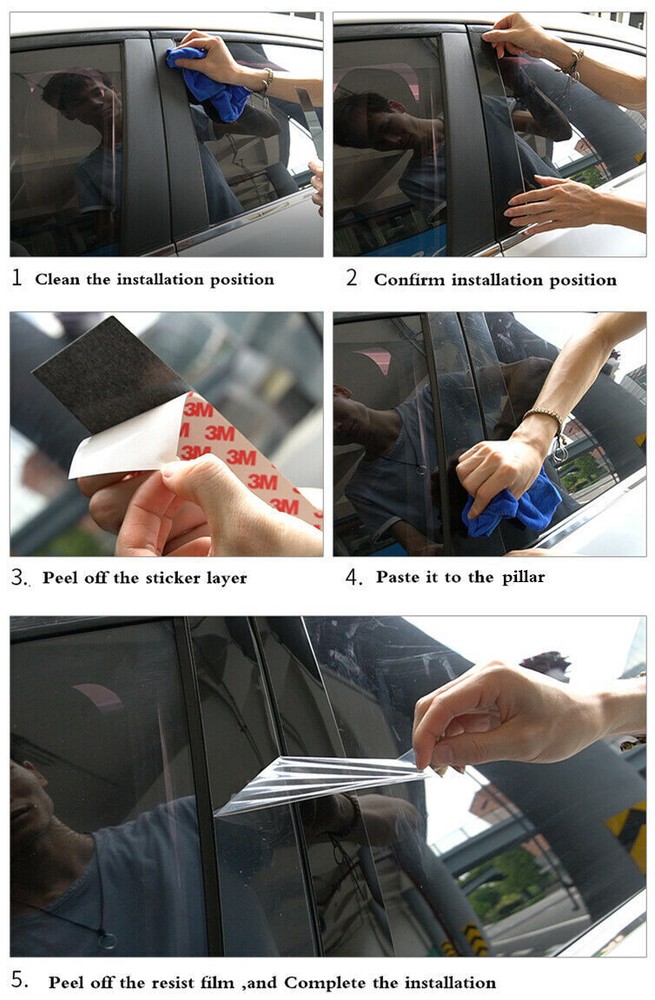 1 Clean the installation position

2 Confirm installation position

3M
3M
3M 3M
3M
3M

3. Peel off the sticker layer

4. Paste it to the pillar

5. Peel off the resist film ,and Complete the installation