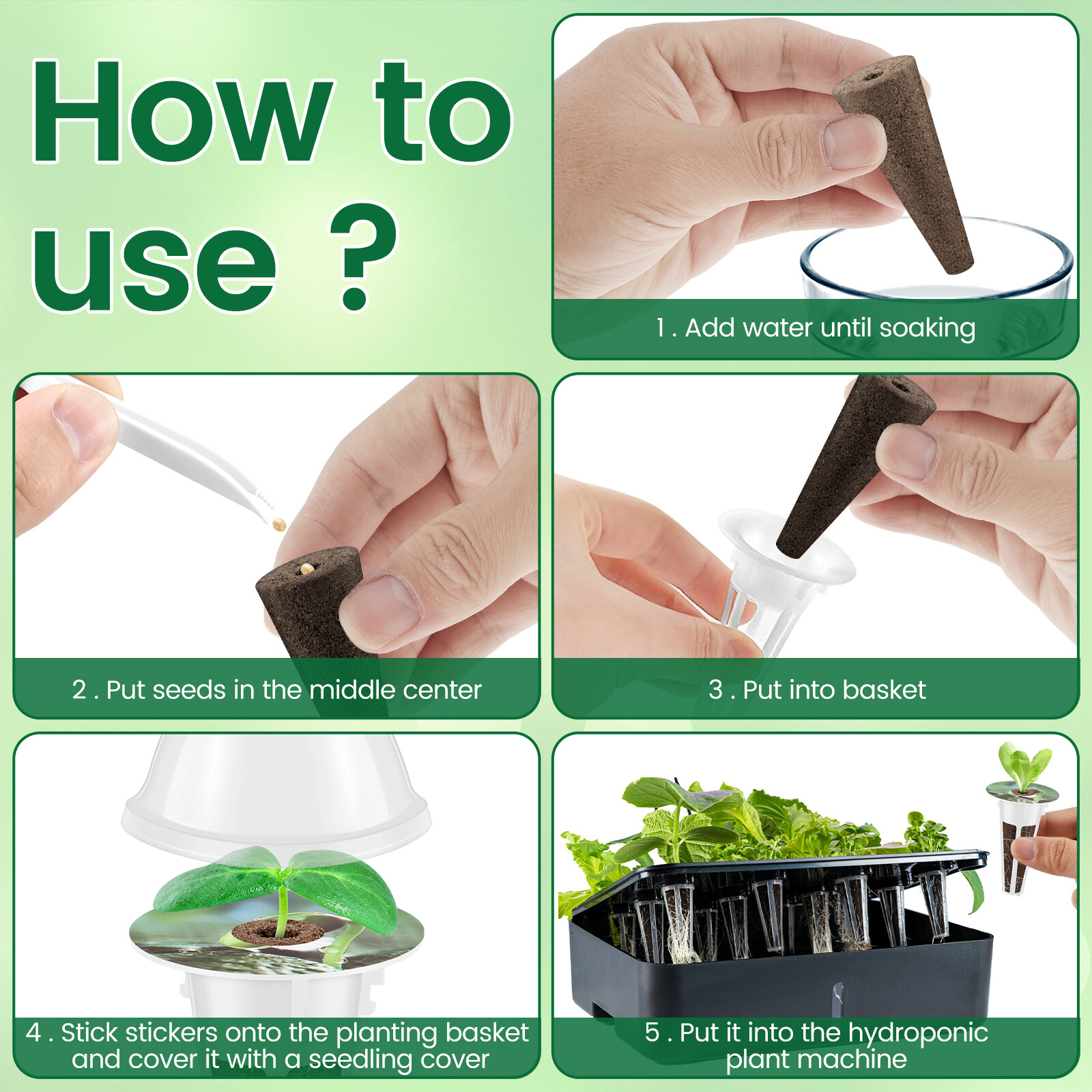 How to use ?

1 . Add water until soaking

2 . Put seeds in the middle center

3 . Put into basket

4 . Stick stickers onto the planting basket and cover it with a seedling cover

5 . Put it into the hydroponic plant machine