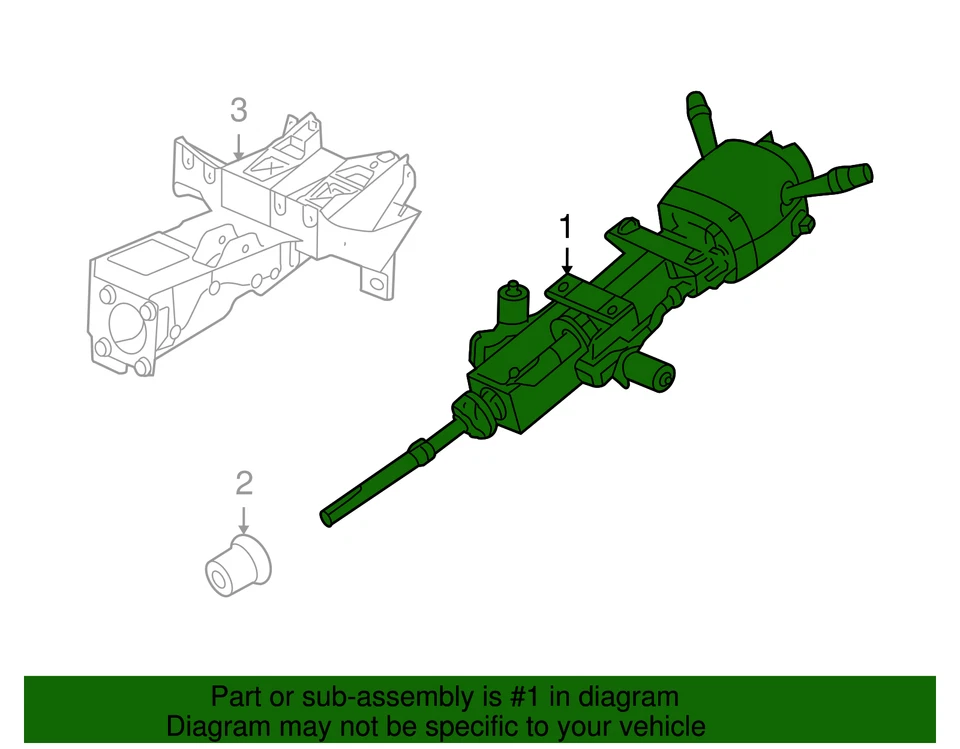 3

1

2

Part or sub-assembly is #1 in diagram
Diagram may not be specific to your vehicle