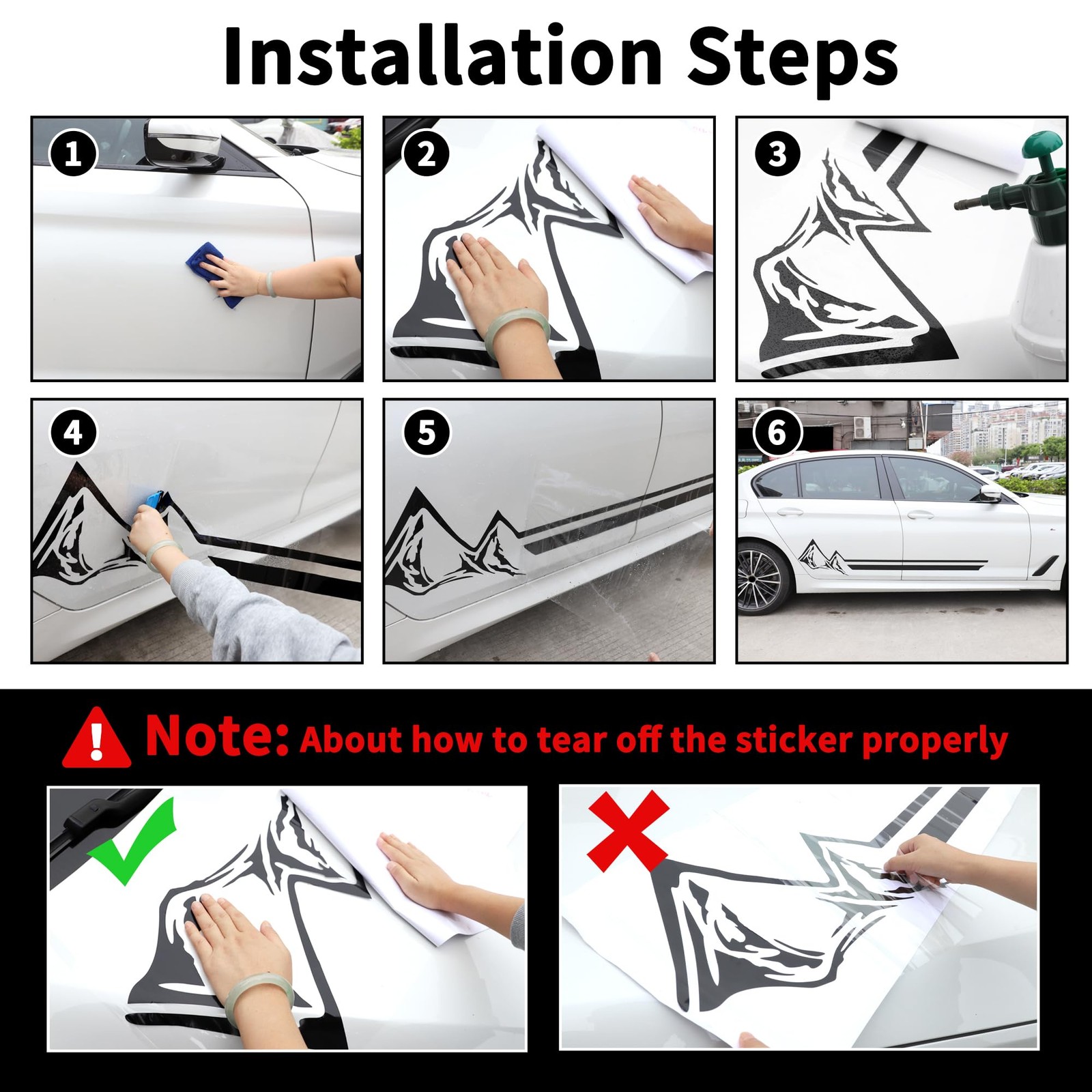 Installation Steps

1

2

3

4

5

6

Note: About how to tear off the sticker properly