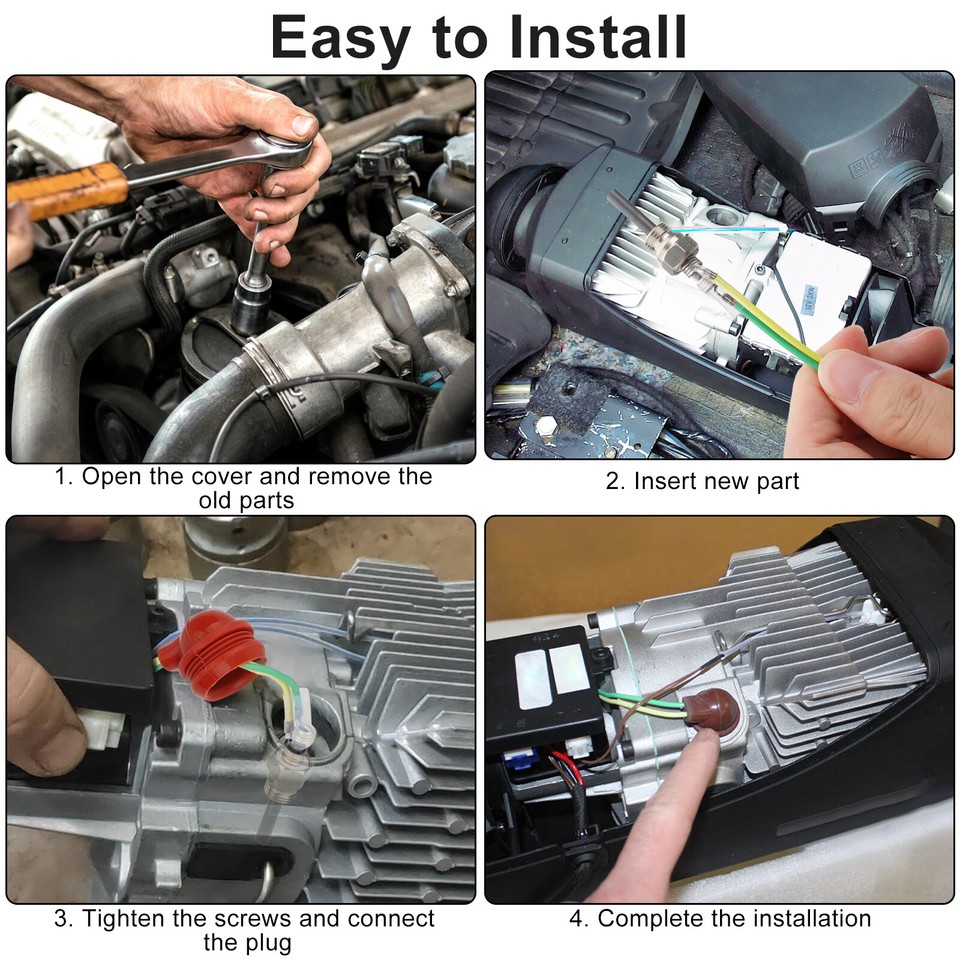 Easy to Install

1. Open the cover and remove the old parts

2. Insert new part

3. Tighten the screws and connect the plug

4. Complete the installation