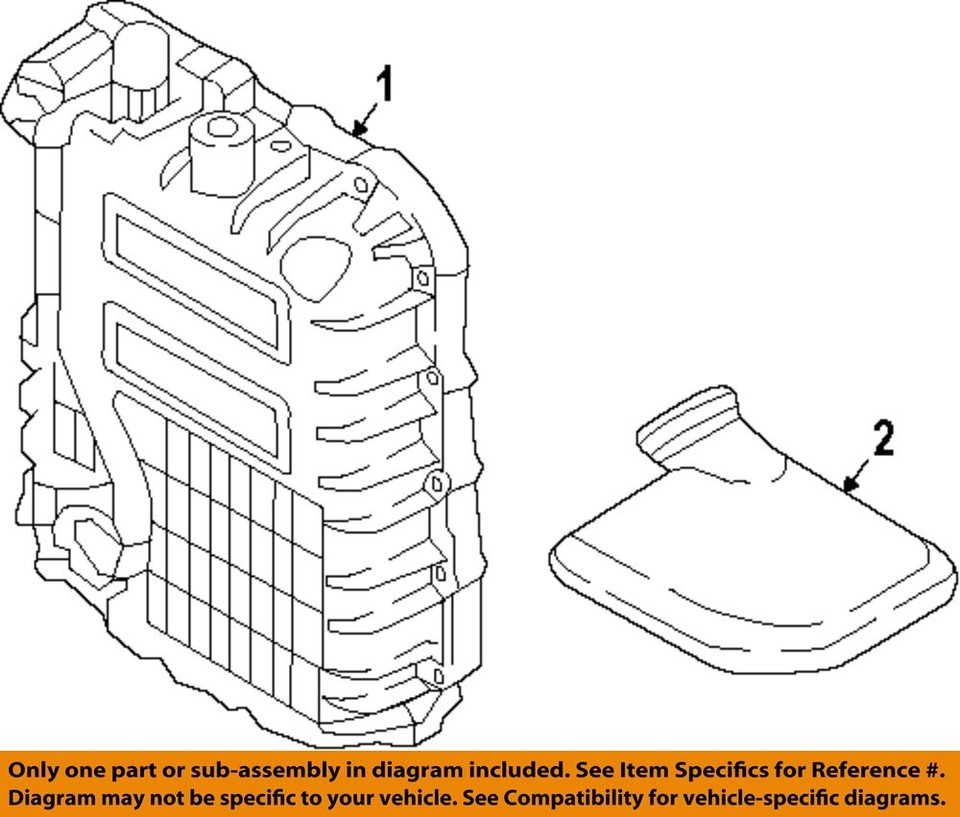 1

2

Only one part or sub-assembly in diagram included. See Item Specifics for Reference #. Diagram may not be specific to your vehicle. See Compatibility for vehicle-specific diagrams.