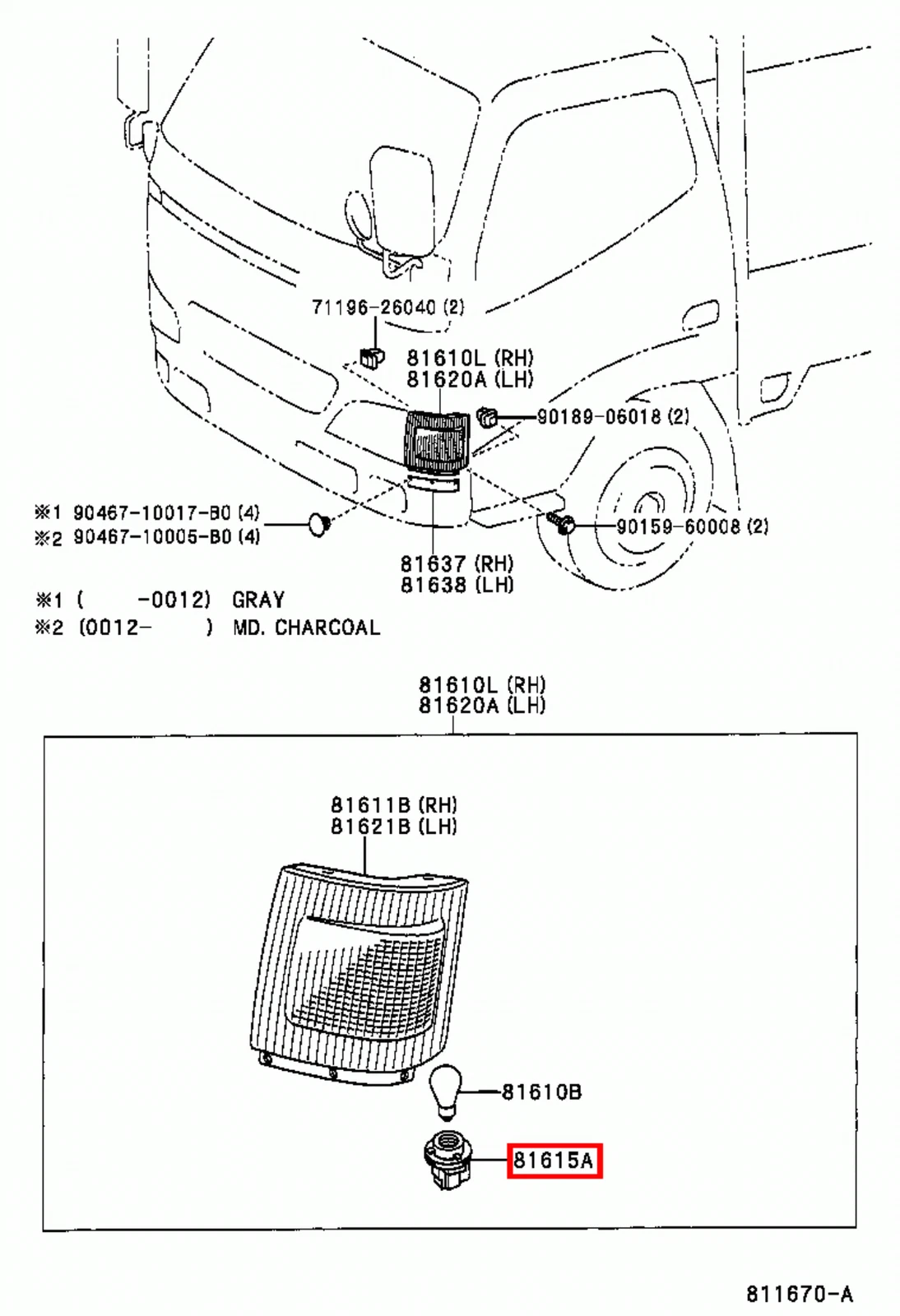 71196-26040 (2)

81610L (RH)
81620A (LH)

90189-06018 (2)

※1 90467-10017-B0 (4)
※2 90467-10005-B0 (4)

90159-60008 (2)

81637 (RH)
81638 (LH)

※1 (      -0012) GRAY
※2 (0012-      ) MD. CHARCOAL

81610L (RH)
81620A (LH)

81611B (RH)
81621B (LH)

81610B

81615A

811670-A