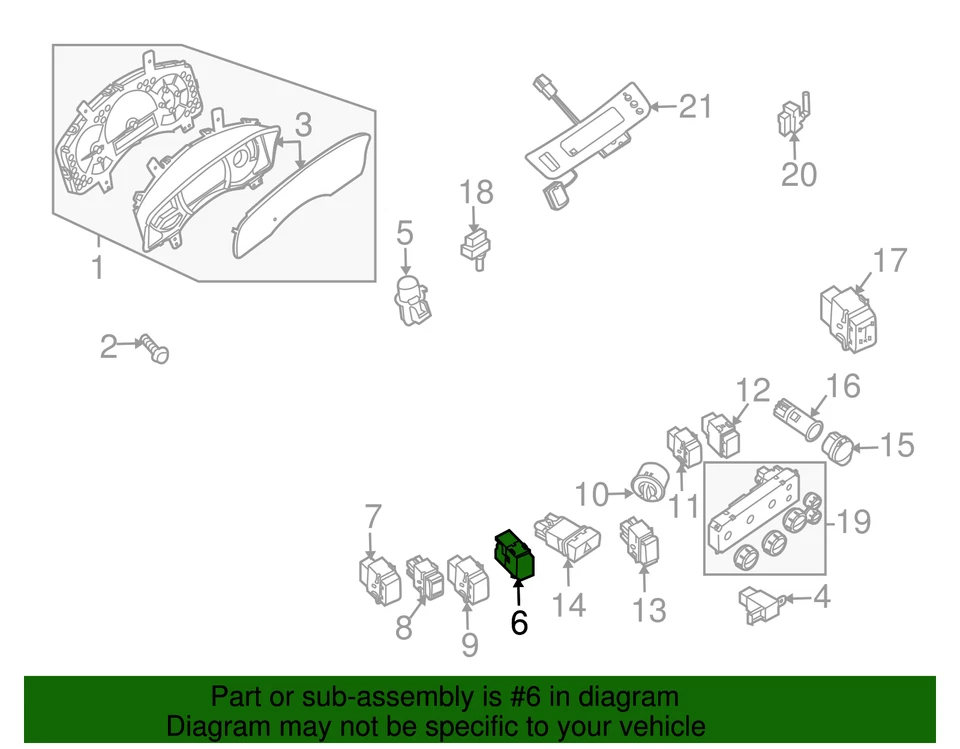 3
21
20
18
5
1
17
2
12
16
15
10
11
19
7
14
13
4
8
9
6

Part or sub-assembly is #6 in diagram
Diagram may not be specific to your vehicle