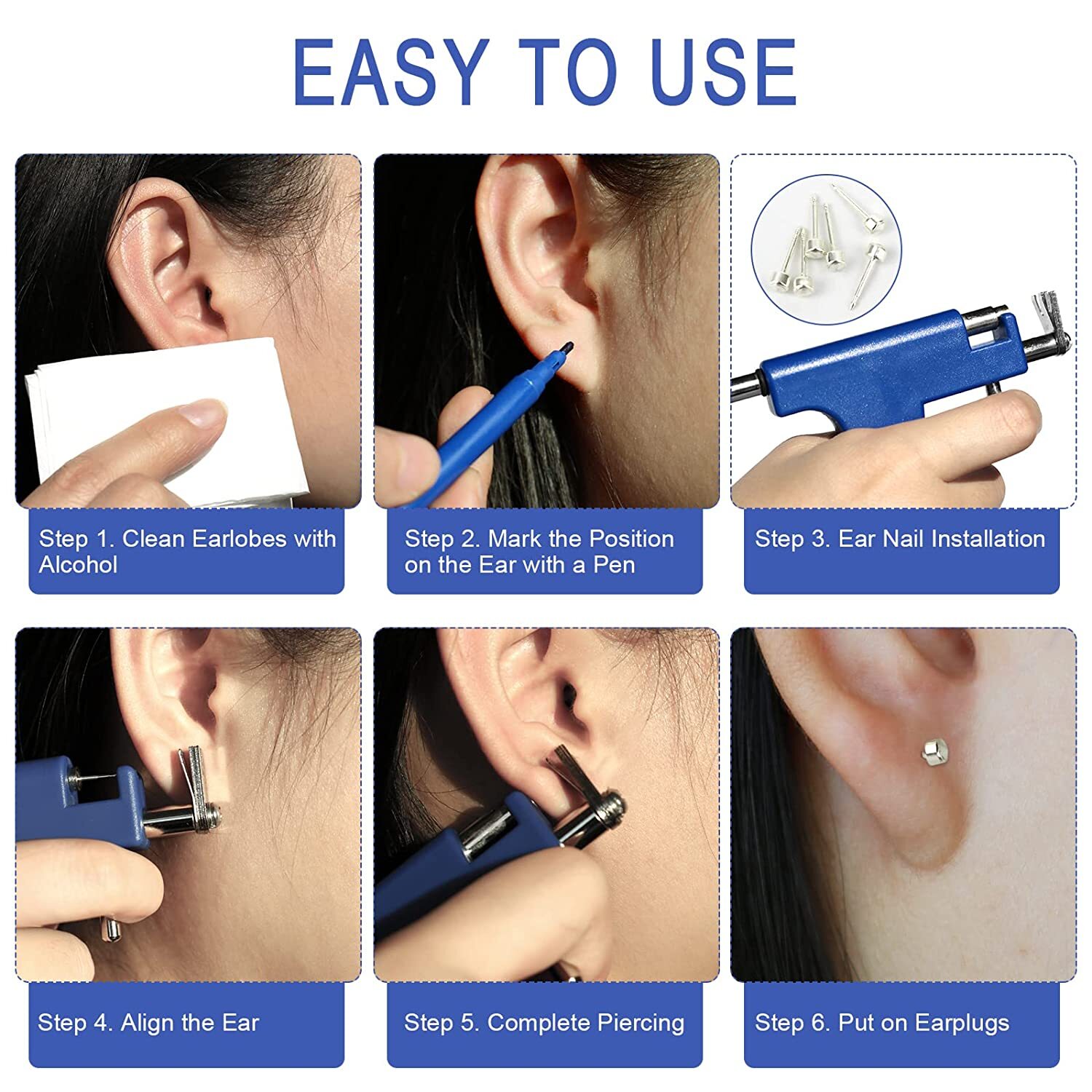 EASY TO USE

Step 1. Clean Earlobes with Alcohol

Step 2. Mark the Position on the Ear with a Pen

Step 3. Ear Nail Installation

Step 4. Align the Ear

Step 5. Complete Piercing

Step 6. Put on Earplugs