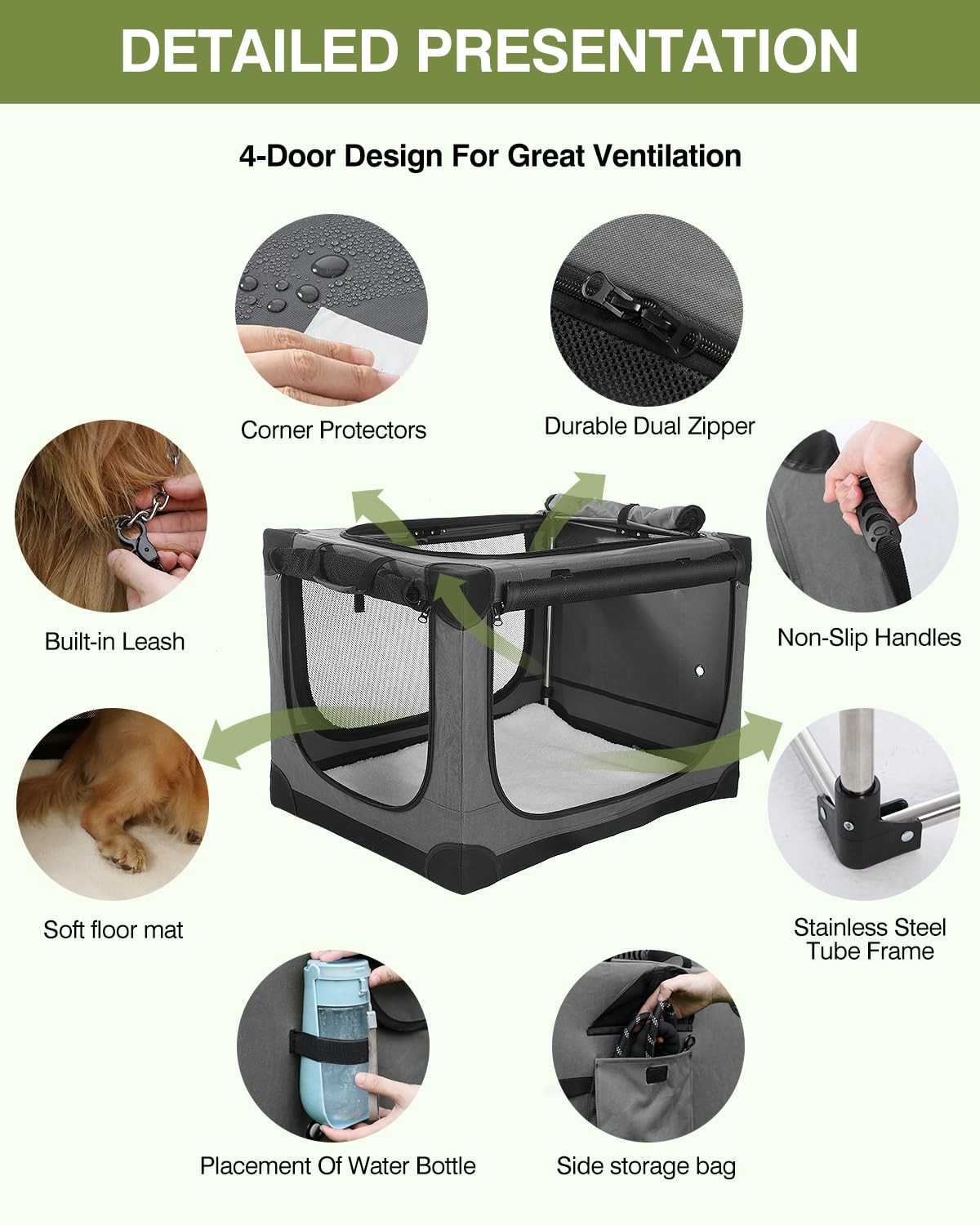 DETAILED PRESENTATION

4-Door Design For Great Ventilation

Corner Protectors

Durable Dual Zipper

Built-in Leash

Non-Slip Handles

Soft floor mat

Stainless Steel Tube Frame

Placement Of Water Bottle

Side storage bag