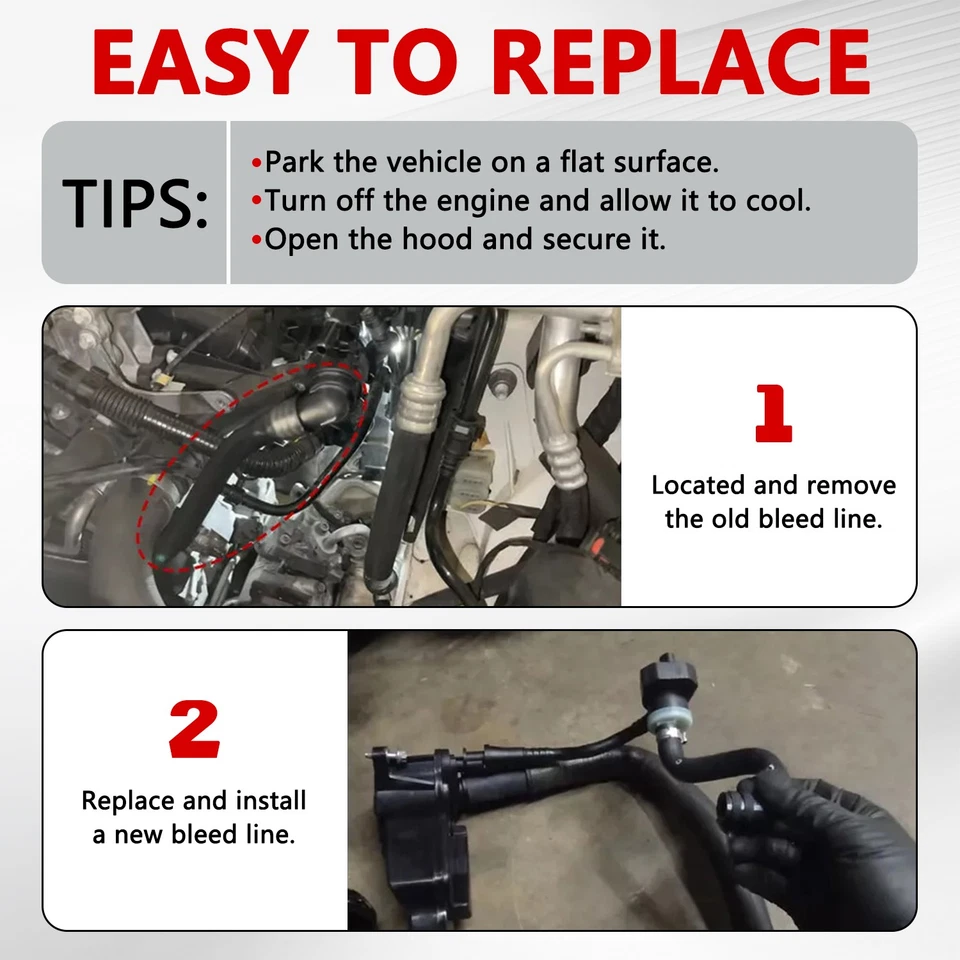 EASY TO REPLACE

TIPS:
•Park the vehicle on a flat surface.
•Turn off the engine and allow it to cool.
•Open the hood and secure it.

1
Located and remove the old bleed line.

2
Replace and install a new bleed line.