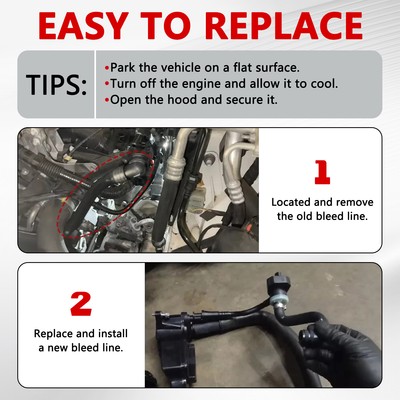 EASY TO REPLACE

TIPS:

•Park the vehicle on a flat surface.
•Turn off the engine and allow it to cool.
•Open the hood and secure it.

1

Located and remove the old bleed line.

2

Replace and install a new bleed line.