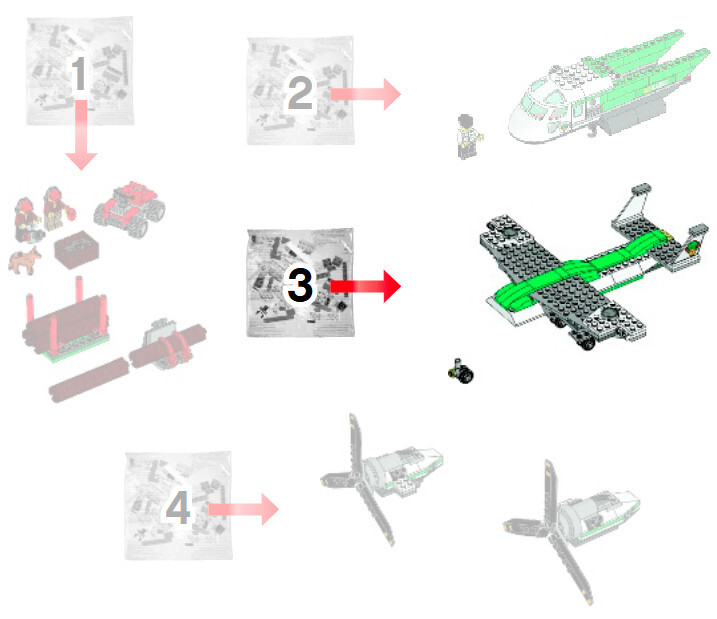 1

2

3

4