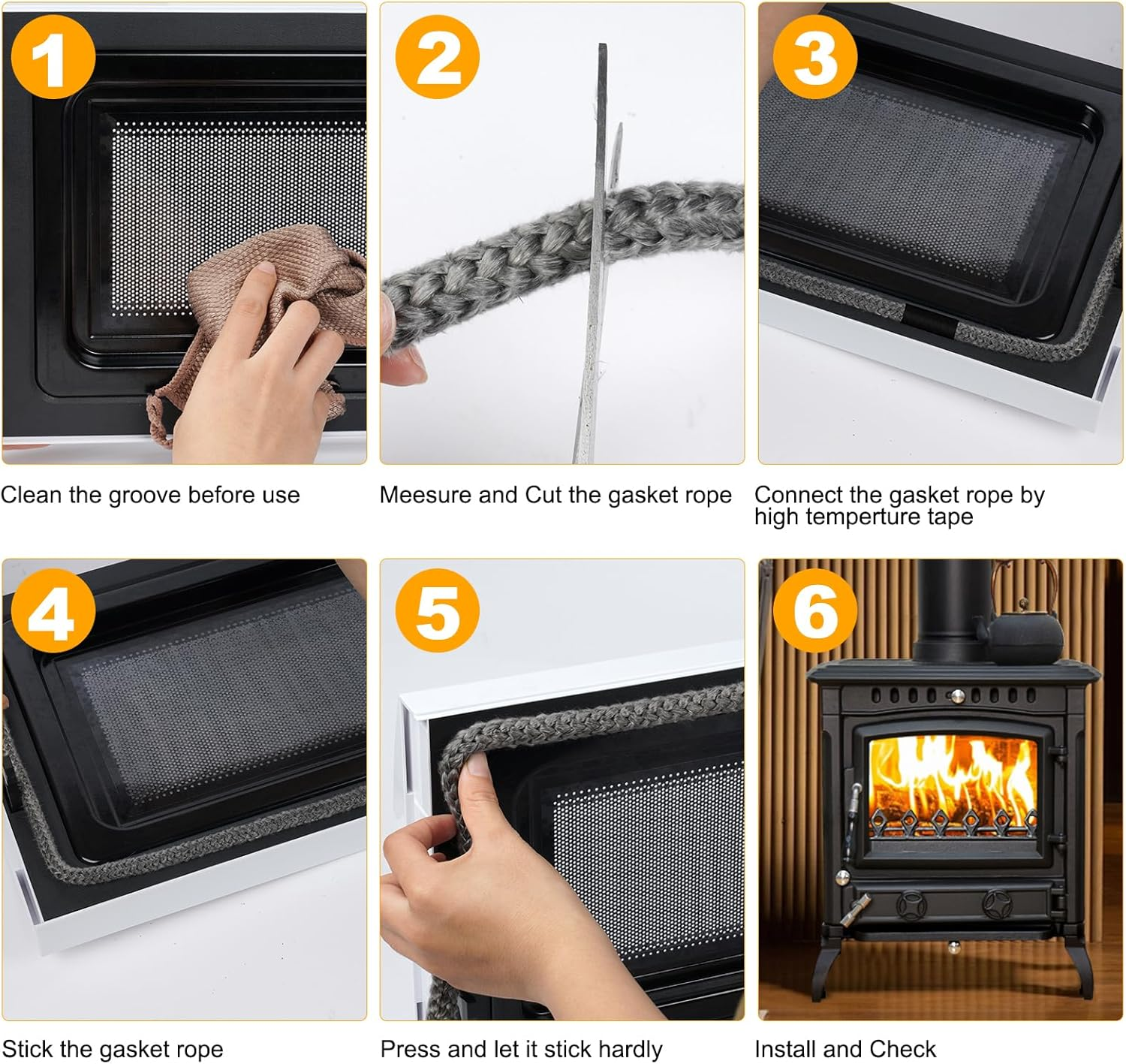 1
Clean the groove before use

2
Meesure and Cut the gasket rope

3
Connect the gasket rope by high temperture tape

4
Stick the gasket rope

5
Press and let it stick hardly

6
Install and Check