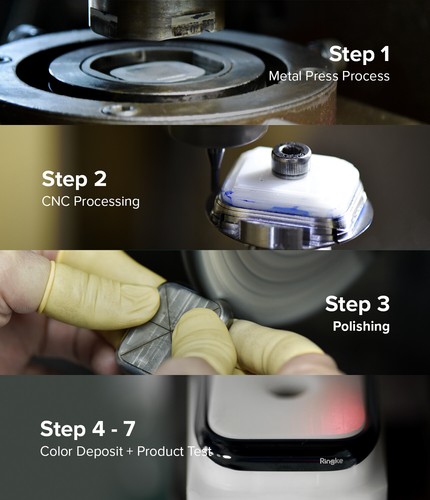 Step 1
Metal Press Process

Step 2
CNC Processing

Step 3
Polishing

Step 4 - 7
Color Deposit + Product Test

Ringke