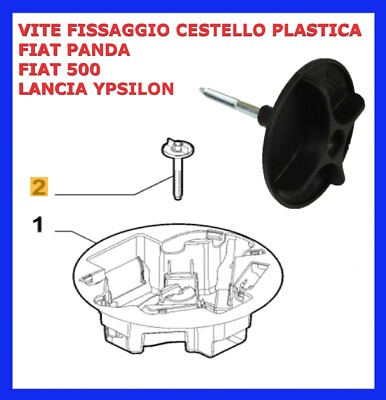 VITE FISSAGGIO CESTELLO PLASTICA
FIAT PANDA
FIAT 500
LANCIA YPSILON

2

1