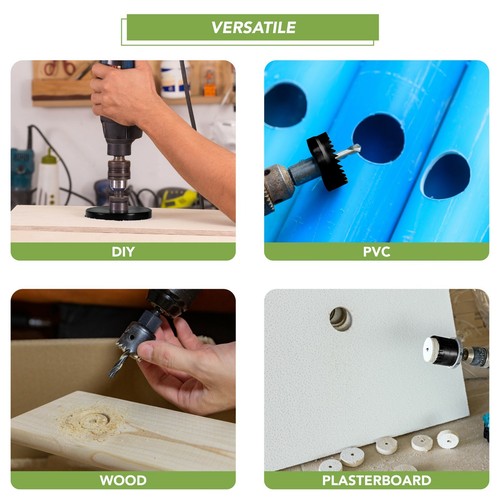 VERSATILE

DIY

PVC

WOOD

PLASTERBOARD