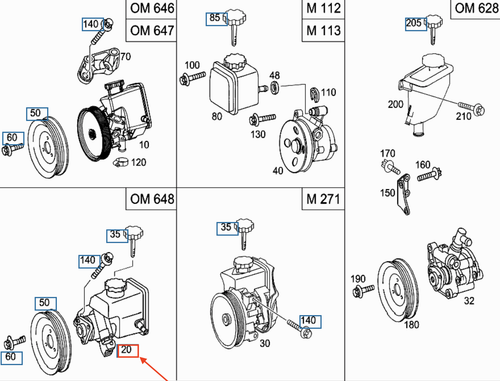 OM 646
OM 647
140
70
50
60
10
120

M 112
M 113
85
100
48
110
80
130
40

OM 628
205
200
210
170
160
150
190
180
32

OM 648
35
140
50
60
20

M 271
35
140
30