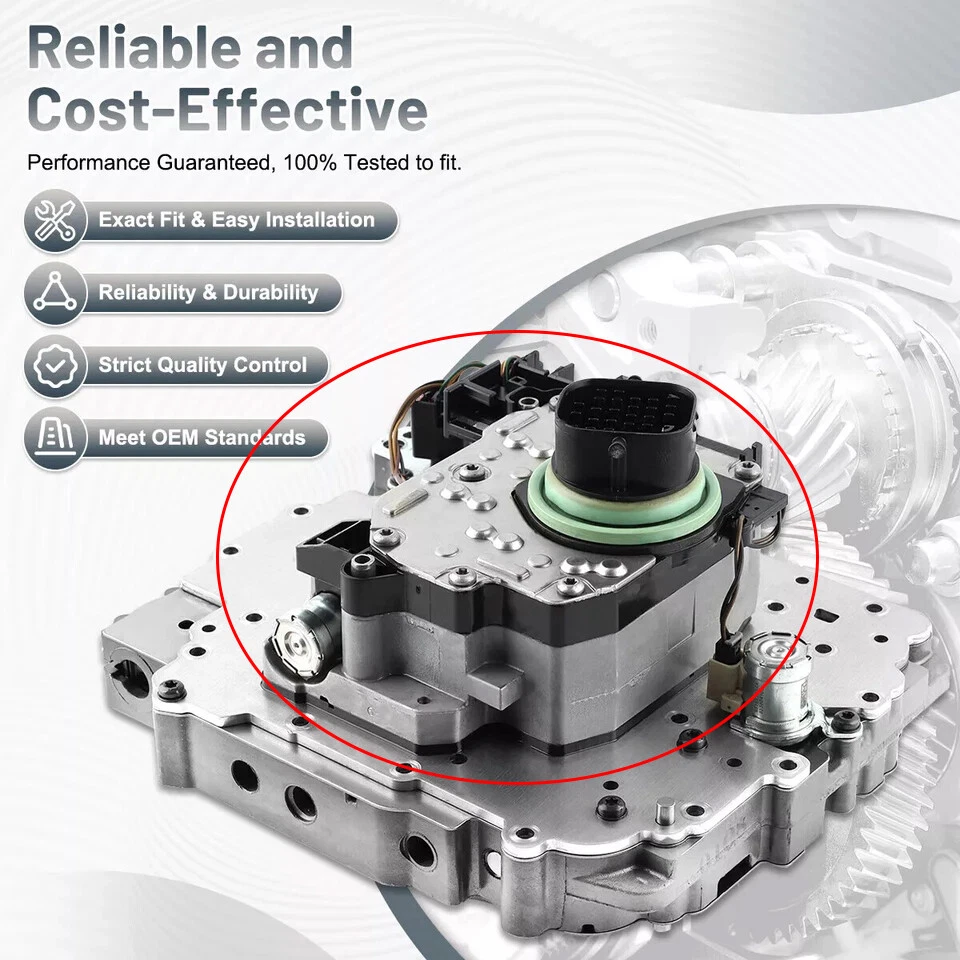 Reliable and Cost-Effective

Performance Guaranteed, 100% Tested to fit.

Exact Fit & Easy Installation

Reliability & Durability

Strict Quality Control

Meet OEM Standards