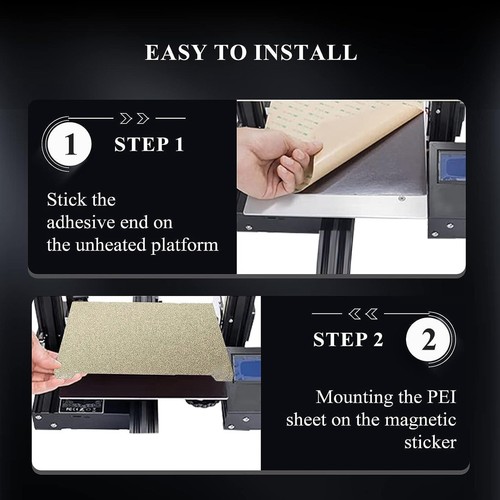 EASY TO INSTALL

1

STEP 1

Stick the adhesive end on the unheated platform

STEP 2

2

Mounting the PEI sheet on the magnetic sticker