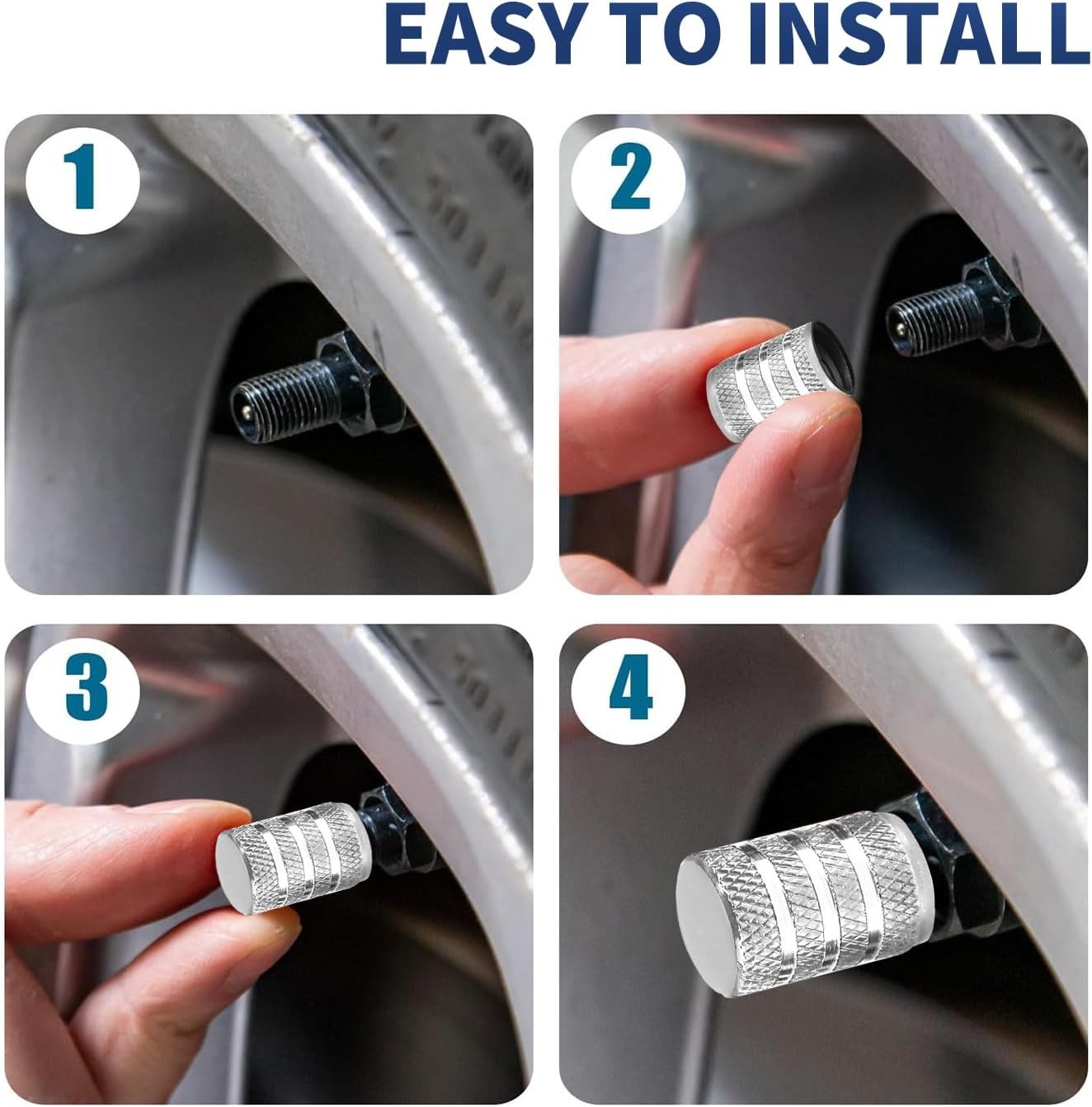 EASY TO INSTALL

1

2

3

4