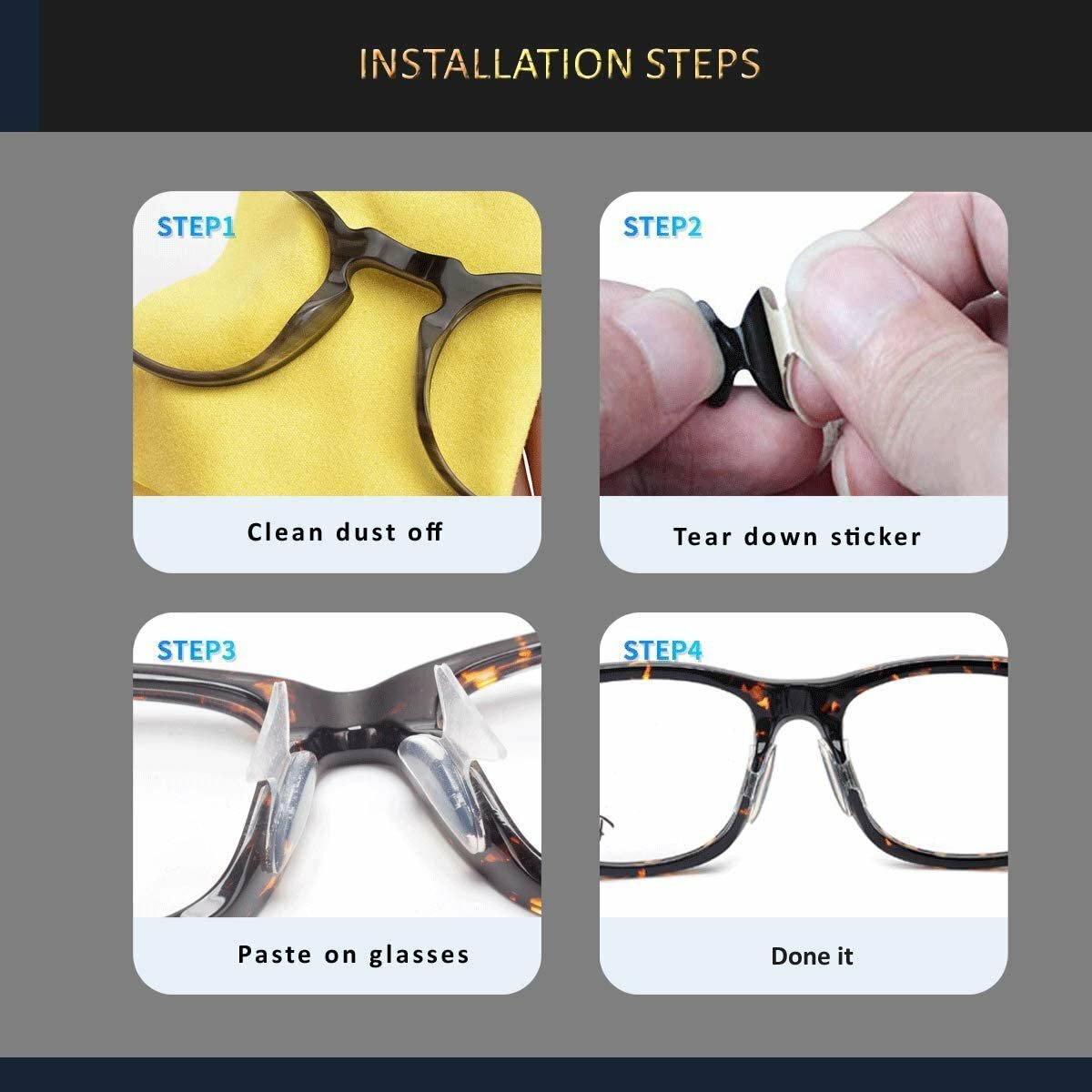 INSTALLATION STEPS

STEP1

Clean dust off

STEP2

Tear down sticker

STEP3

Paste on glasses

STEP4

Done it