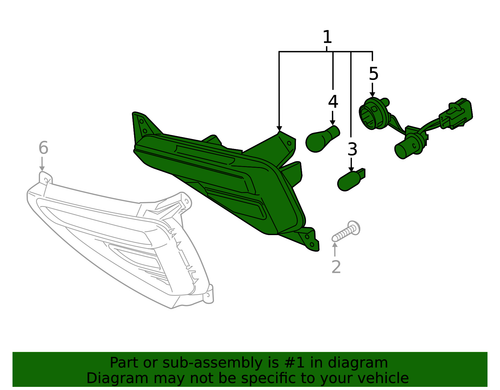 1
5
4
3
6
2
Part or sub-assembly is #1 in diagram
Diagram may not be specific to your vehicle