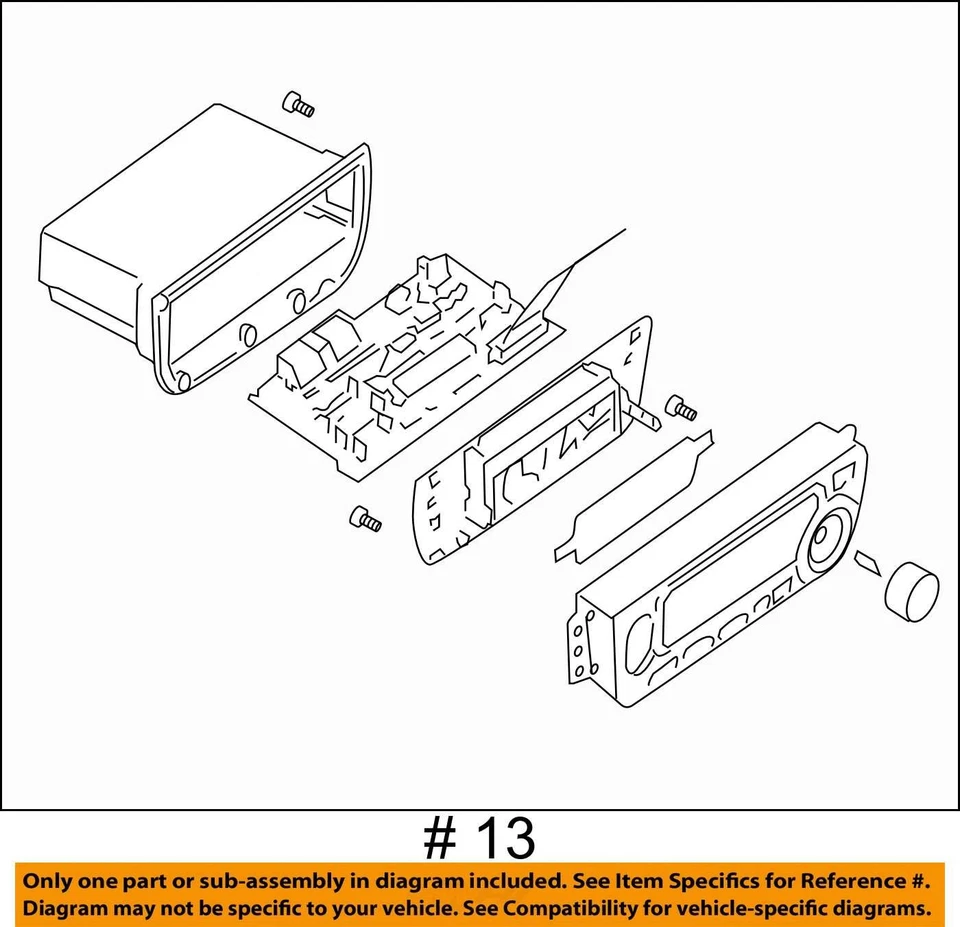 # 13

Only one part or sub-assembly in diagram included. See Item Specifics for Reference #. Diagram may not be specific to your vehicle. See Compatibility for vehicle-specific diagrams.