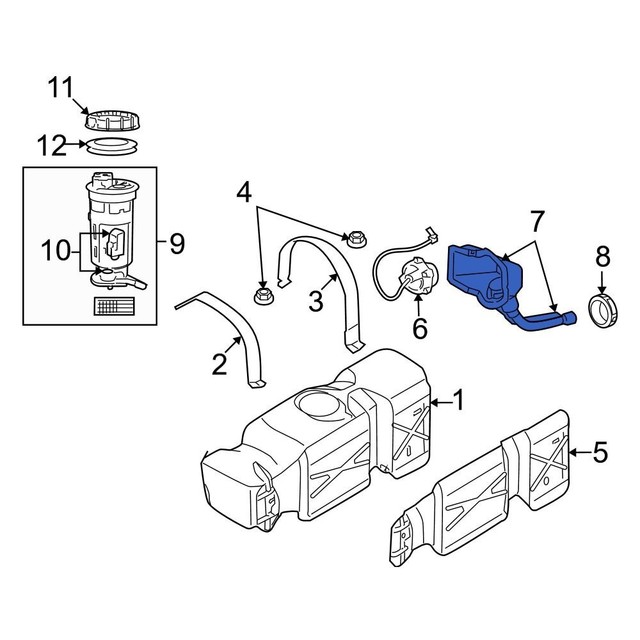 11
12
10
9
4
3
2
6
7
8
1
5