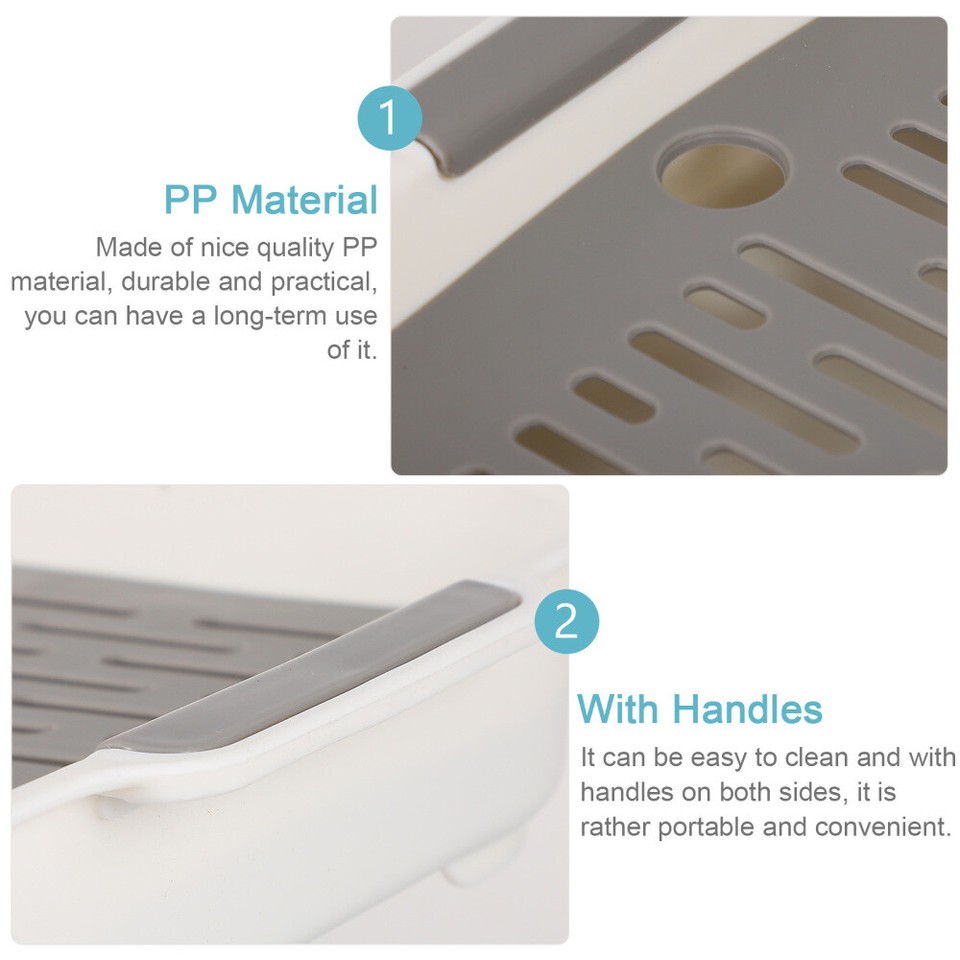 1

PP Material

Made of nice quality PP material, durable and practical, you can have a long-term use of it.

2

With Handles

It can be easy to clean and with handles on both sides, it is rather portable and convenient.