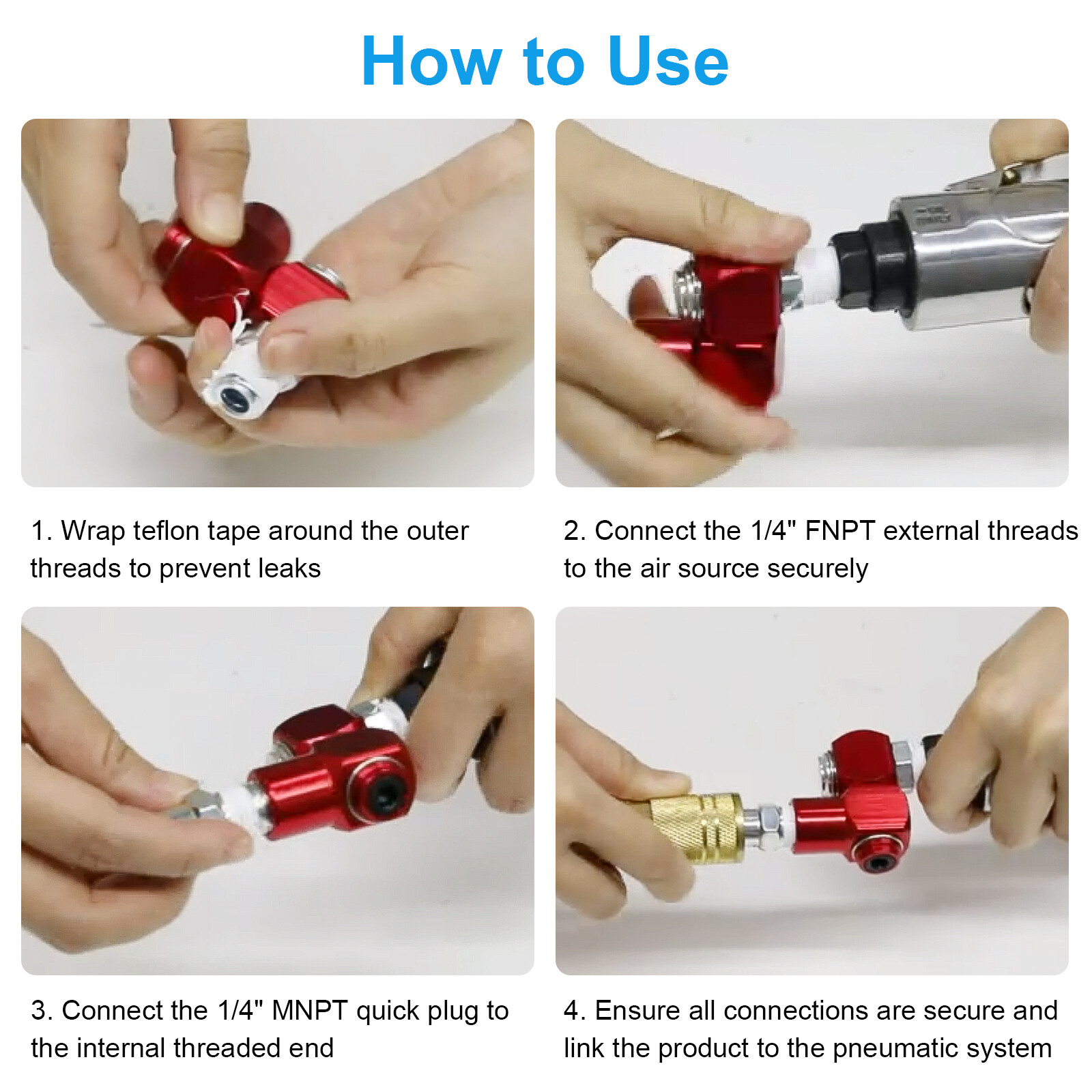 How to Use

1. Wrap teflon tape around the outer threads to prevent leaks

2. Connect the 1/4" FNPT external threads to the air source securely

3. Connect the 1/4" MNPT quick plug to the internal threaded end

4. Ensure all connections are secure and link the product to the pneumatic system