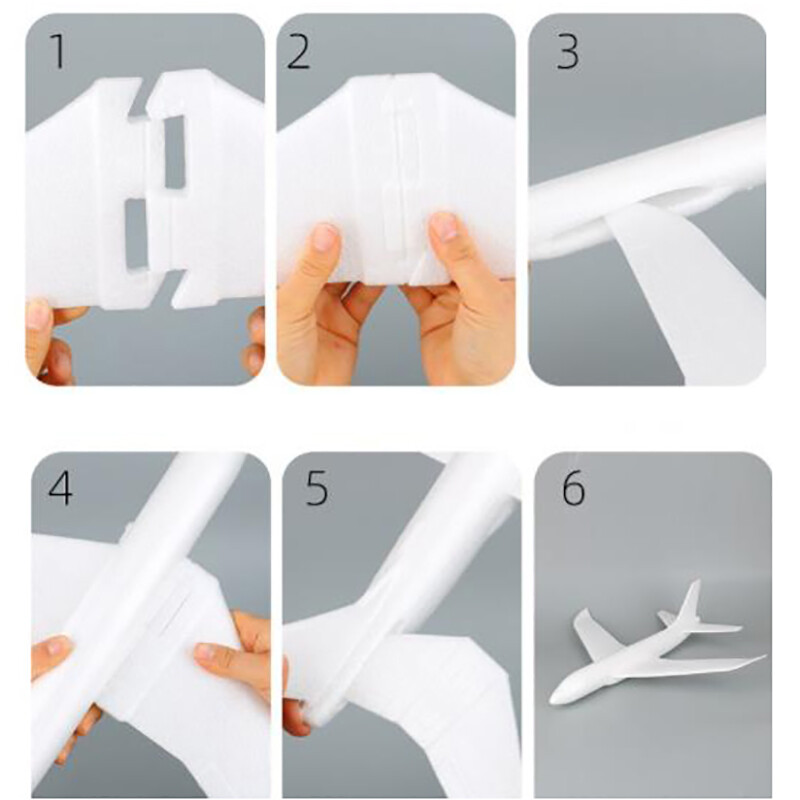 1

2

3

4

5

6