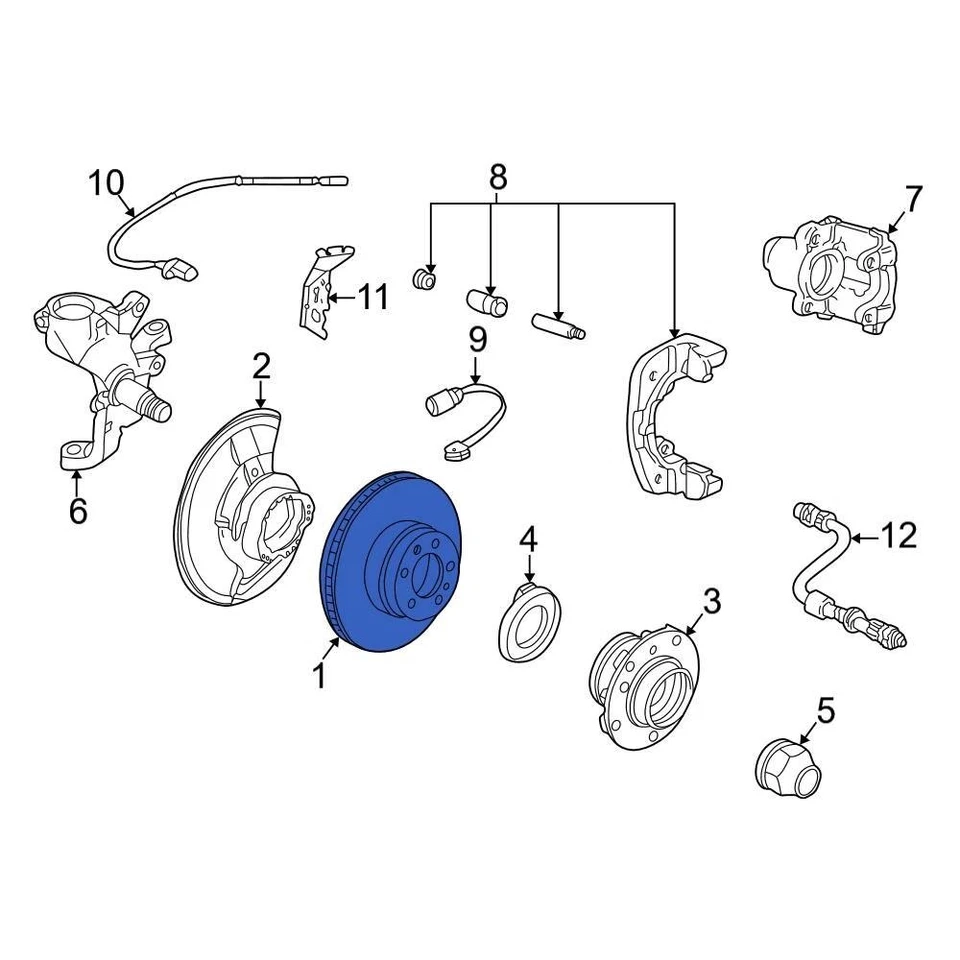 10
8
7
11
9
2
6
4
12
3
1
5