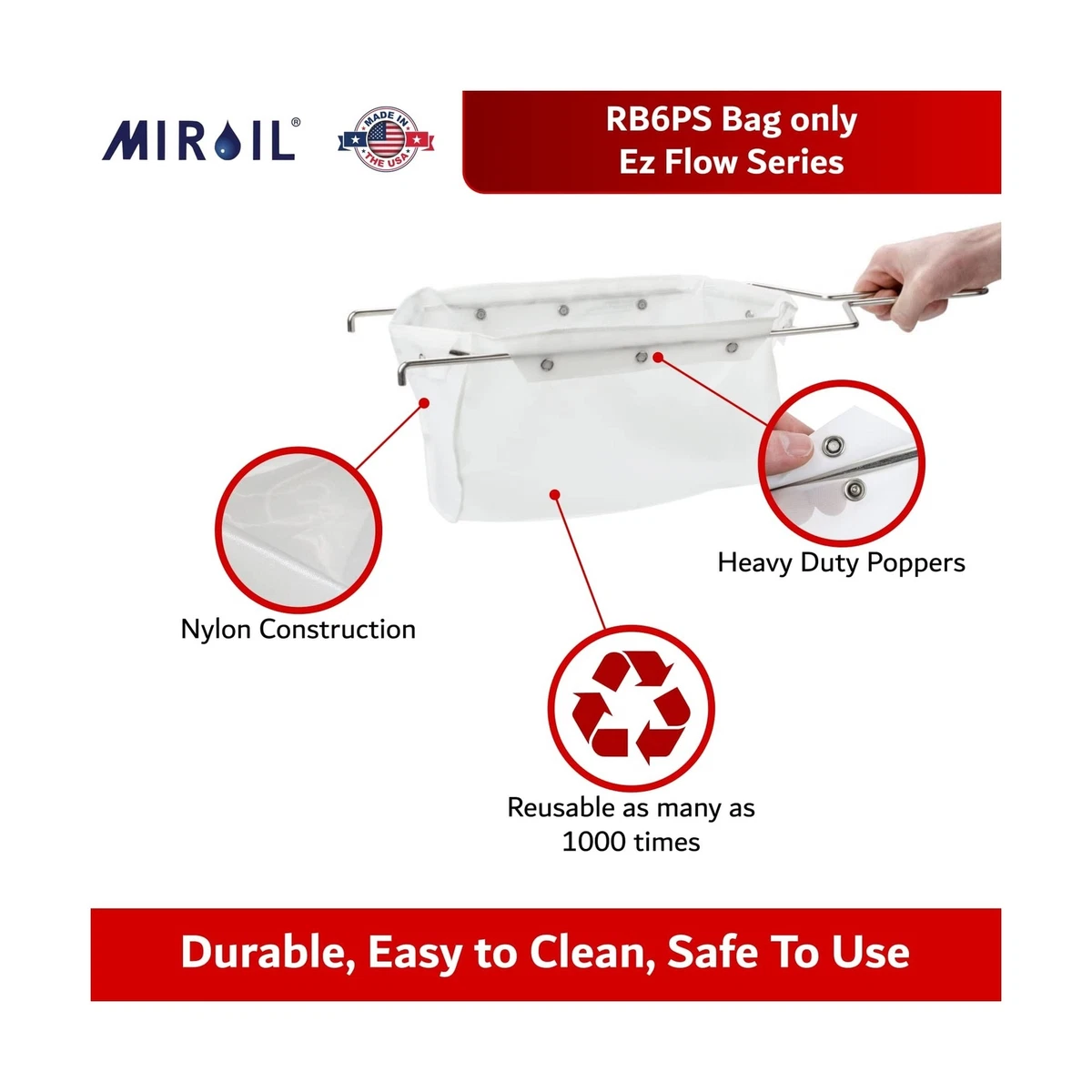 MIROIL®

MADE IN THE USA

RB6PS Bag only
Ez Flow Series

Heavy Duty Poppers

Nylon Construction

Reusable as many as 1000 times

Durable, Easy to Clean, Safe To Use