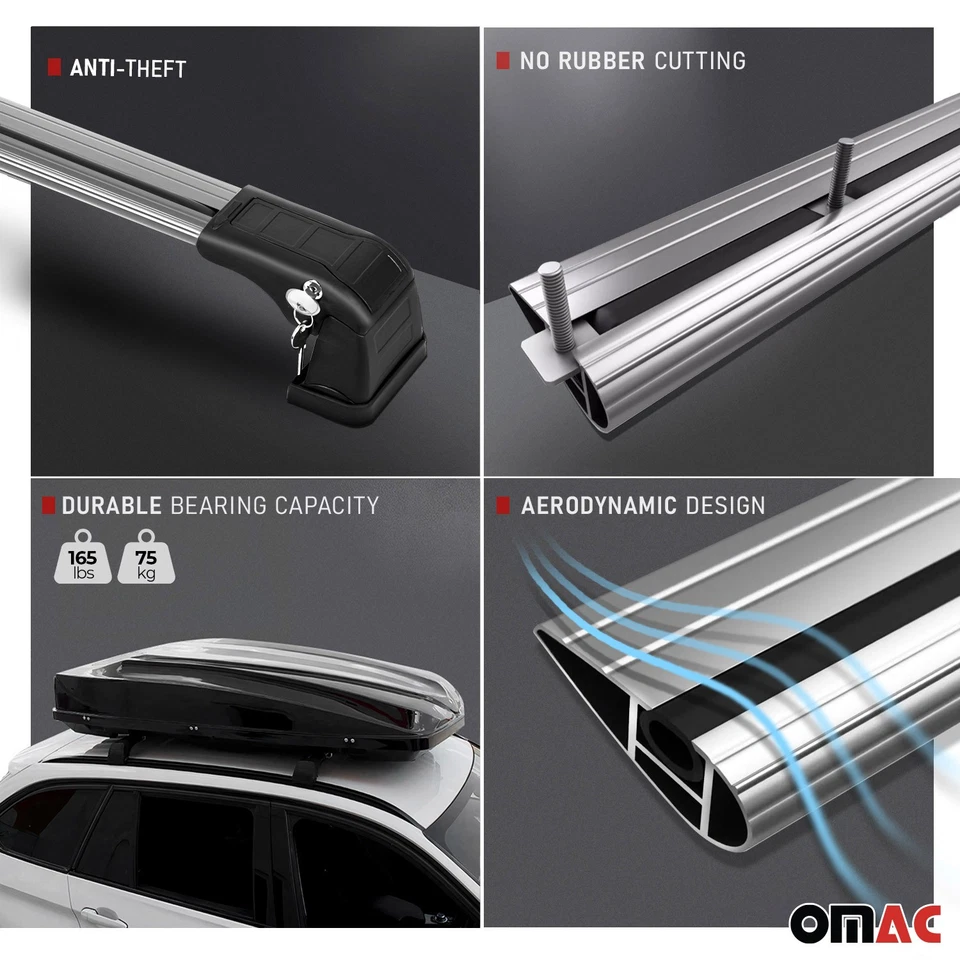 ANTI-THEFT

NO RUBBER CUTTING

DURABLE BEARING CAPACITY

165 lbs

75 kg

AERODYNAMIC DESIGN

OMAC