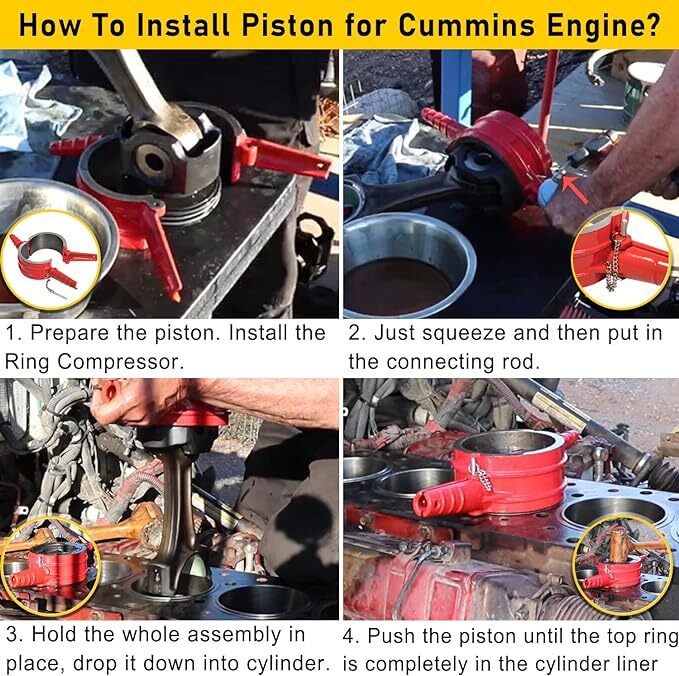 How To Install Piston for Cummins Engine?

1. Prepare the piston. Install the Ring Compressor.

2. Just squeeze and then put in the connecting rod.

3. Hold the whole assembly in place, drop it down into cylinder.

4. Push the piston until the top ring is completely in the cylinder liner