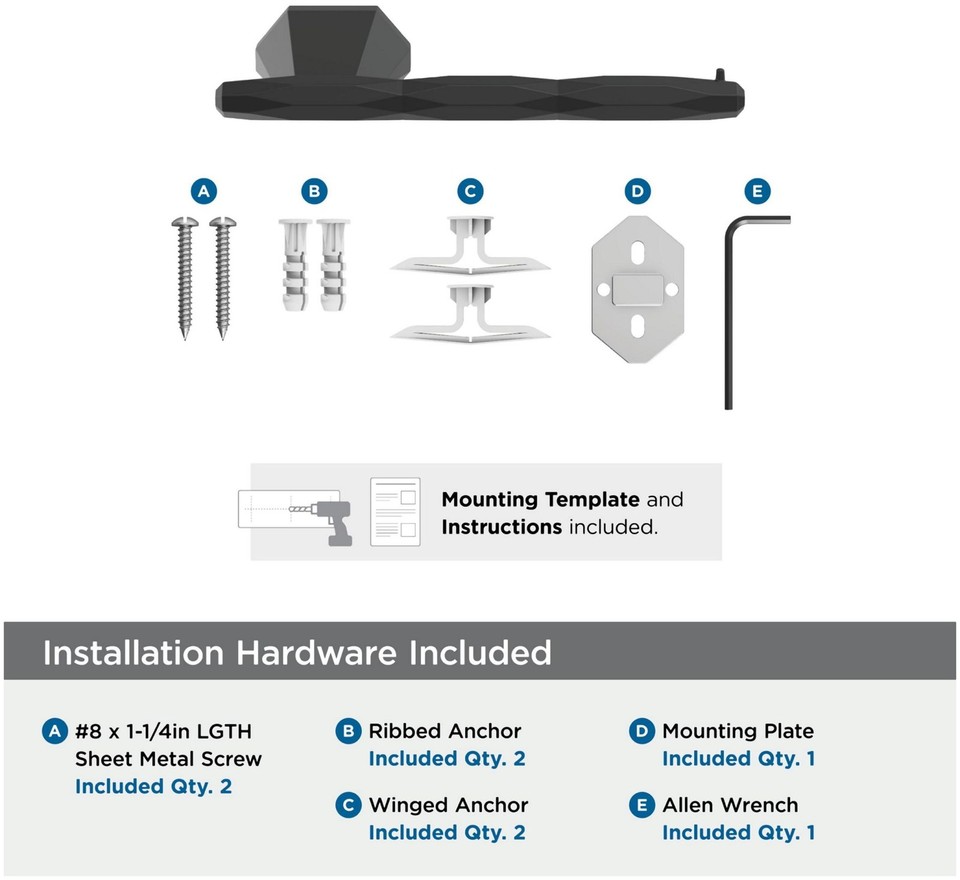 A B C D E

Mounting Template and Instructions included.

Installation Hardware Included

A #8 x 1-1/4in LGTH Sheet Metal Screw
Included Qty. 2

B Ribbed Anchor
Included Qty. 2

C Winged Anchor
Included Qty. 2

D Mounting Plate
Included Qty. 1

E Allen Wrench
Included Qty. 1