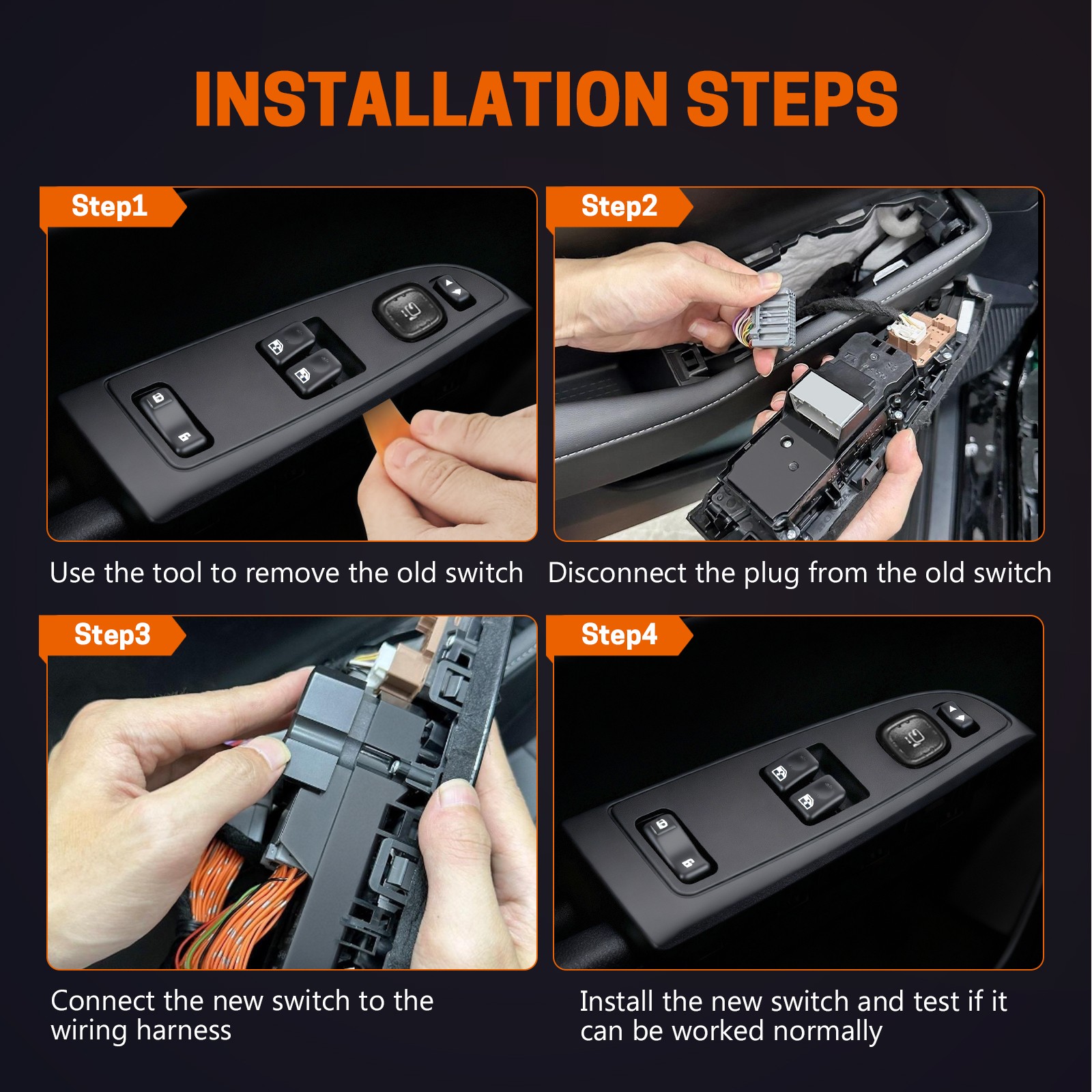 INSTALLATION STEPS

Step1

Use the tool to remove the old switch

Step2

Disconnect the plug from the old switch

Step3

Connect the new switch to the wiring harness

Step4

Install the new switch and test if it can be worked normally