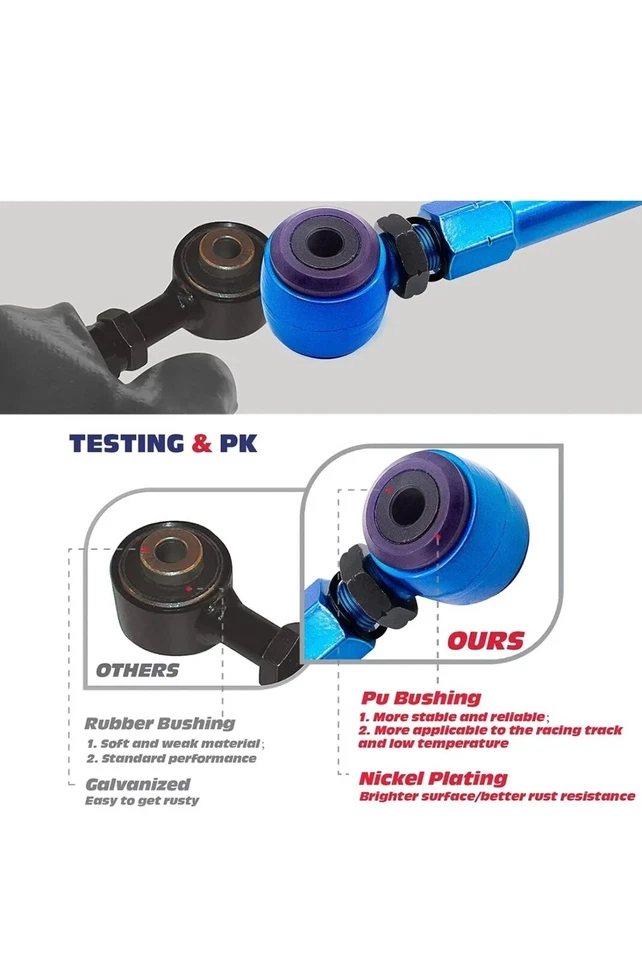 TESTING & PK

OTHERS

OURS

Rubber Bushing
1. Soft and weak material;
2. Standard performance

Galvanized
Easy to get rusty

Pu Bushing
1. More stable and reliable;
2. More applicable to the racing track and low temperature

Nickel Plating
Brighter surface/better rust resistance