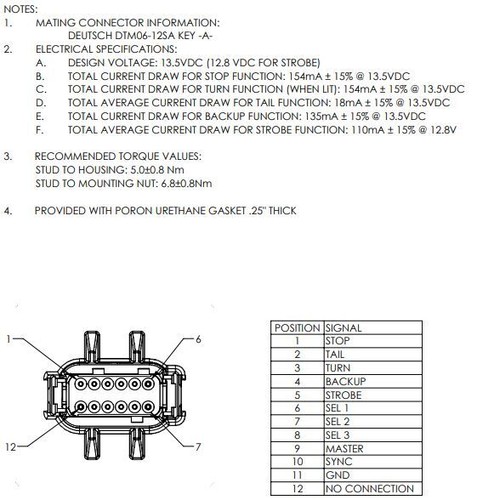 NOTES:
1. MATING CONNECTOR INFORMATION:
DEUTSCH DTM06-12SA KEY -A-
2. ELECTRICAL SPECIFICATIONS:
A. DESIGN VOLTAGE: 13.5VDC (12.8 VDC FOR STROBE)
B. TOTAL CURRENT DRAW FOR STOP FUNCTION: 154mA ± 15% @ 13.5VDC
C. TOTAL CURRENT DRAW FOR TURN FUNCTION (WHEN LIT): 154mA ± 15% @ 13.5VDC
D. TOTAL AVERAGE CURRENT DRAW FOR TAIL FUNCTION: 18mA ± 15% @ 13.5VDC
E. TOTAL CURRENT DRAW FOR BACKUP FUNCTION: 135mA ± 15% @ 13.5VDC
F. TOTAL AVERAGE CURRENT DRAW FOR STROBE FUNCTION: 110mA ± 15% @ 12.8V

3. RECOMMENDED TORQUE VALUES:
STUD TO HOUSING: 5.0±0.8 Nm
STUD TO MOUNTING NUT: 6.8±0.8Nm

4. PROVIDED WITH PORON URETHANE GASKET .25" THICK

1
6
12
7

| POSITION | SIGNAL |
|---|---|
| 1 | STOP |
| 2 | TAIL |
| 3 | TURN |
| 4 | BACKUP |
| 5 | STROBE |
| 6 | SEL 1 |
| 7 | SEL 2 |
| 8 | SEL 3 |
| 9 | MASTER |
| 10 | SYNC |
| 11 | GND |
| 12 | NO CONNECTION |